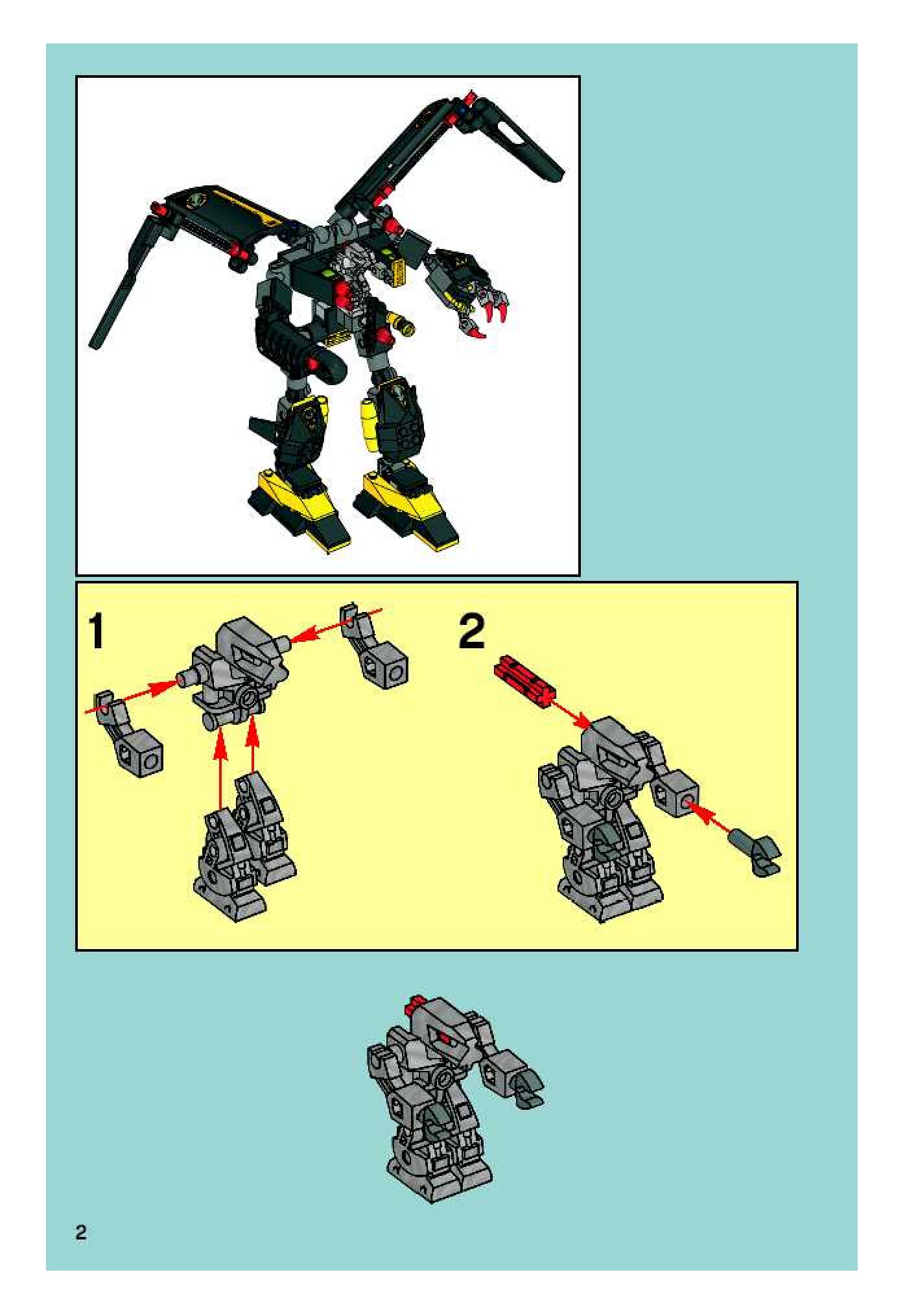 1

2

2