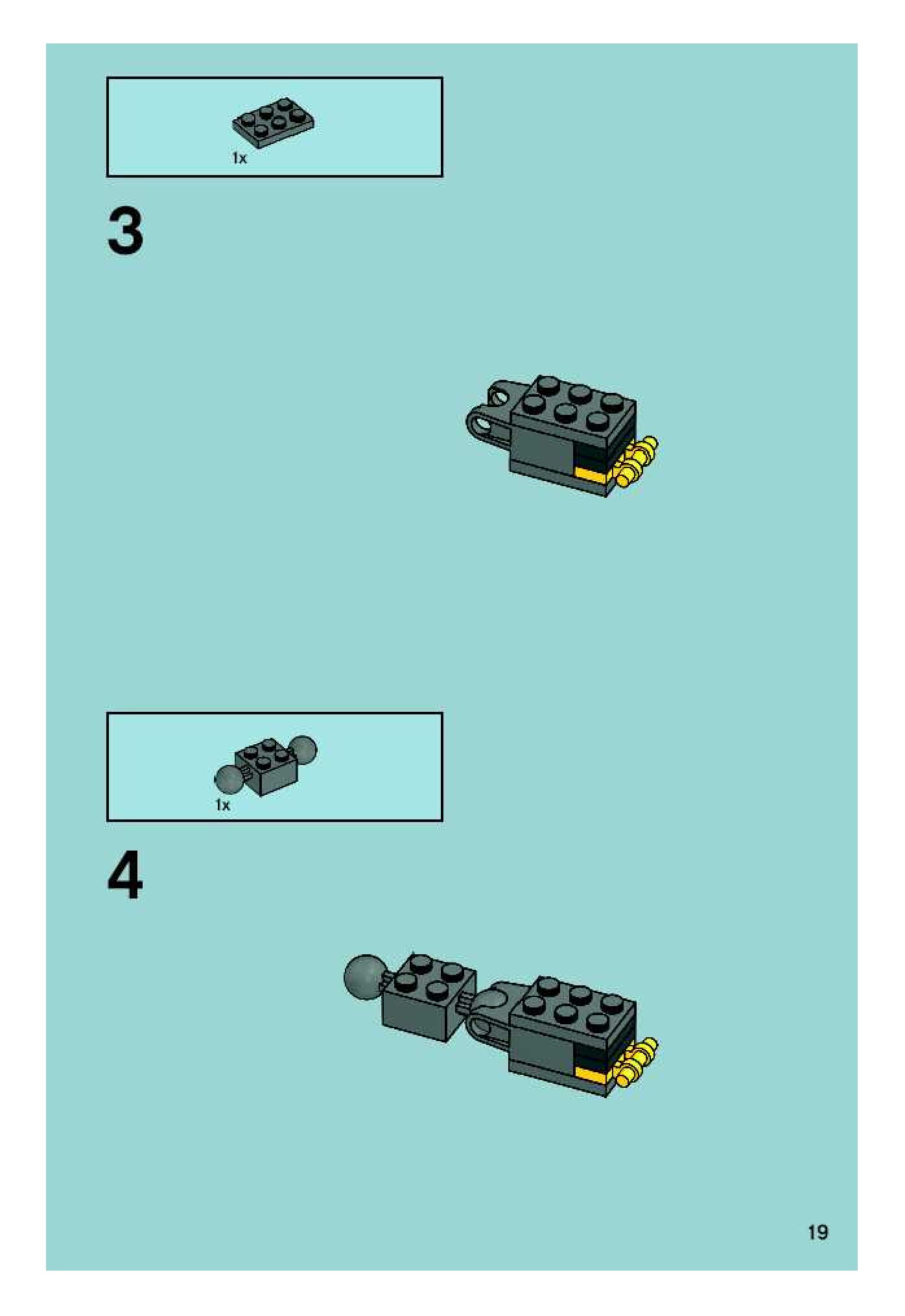 1x

3

1x

4

19