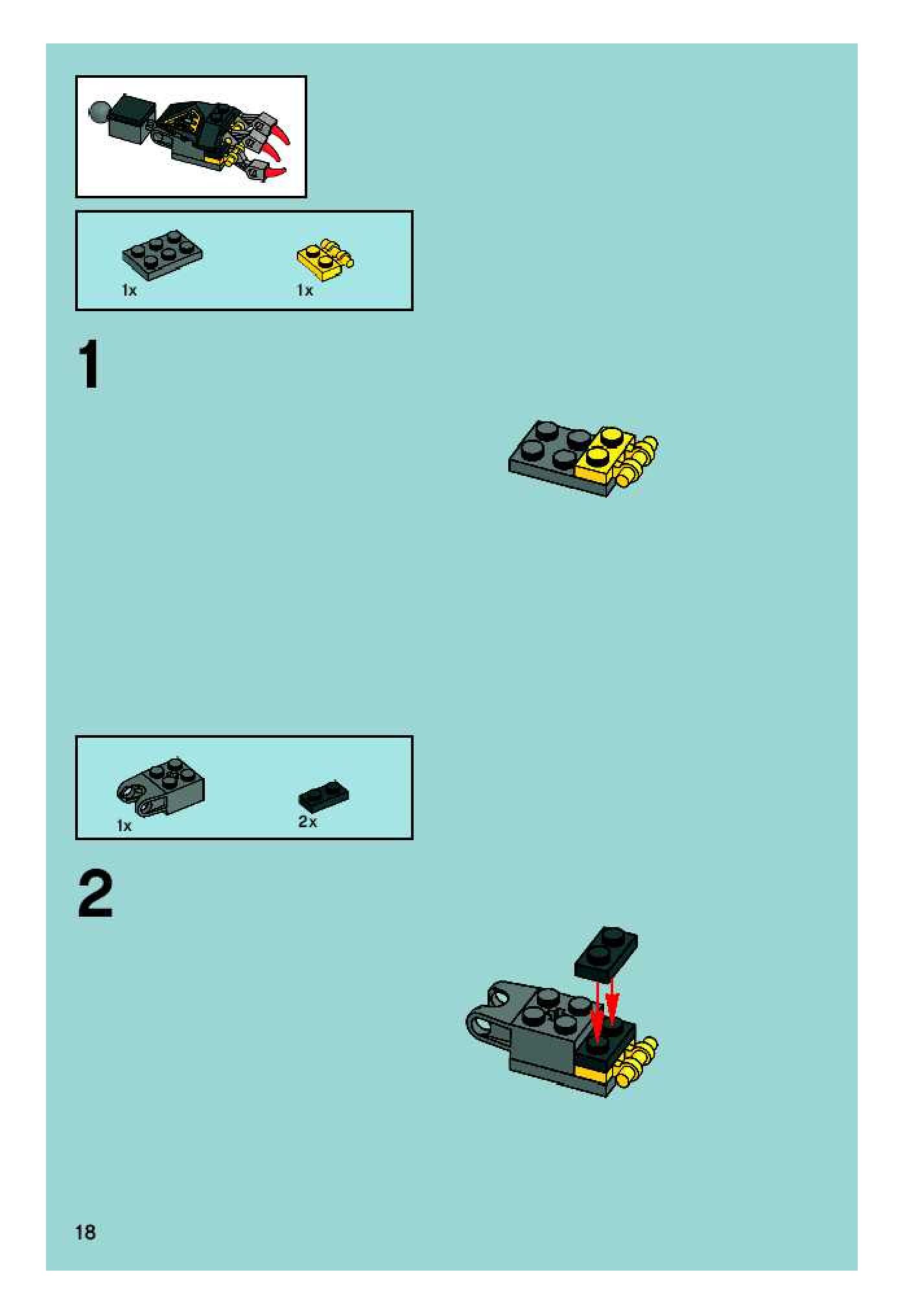 1x

1x

1

1x

2x

2

18