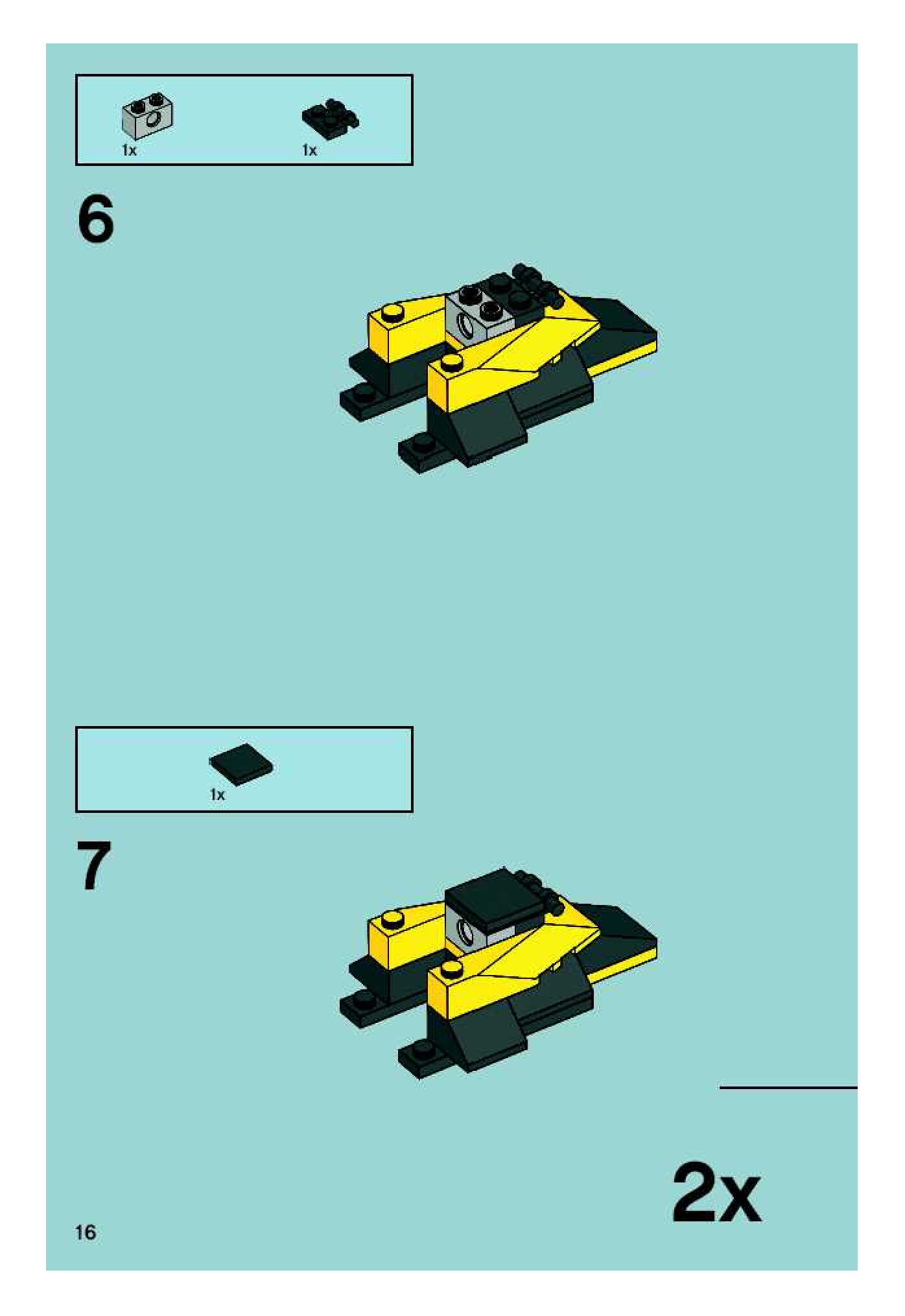 1x

1x

6

1x

7

2x

16