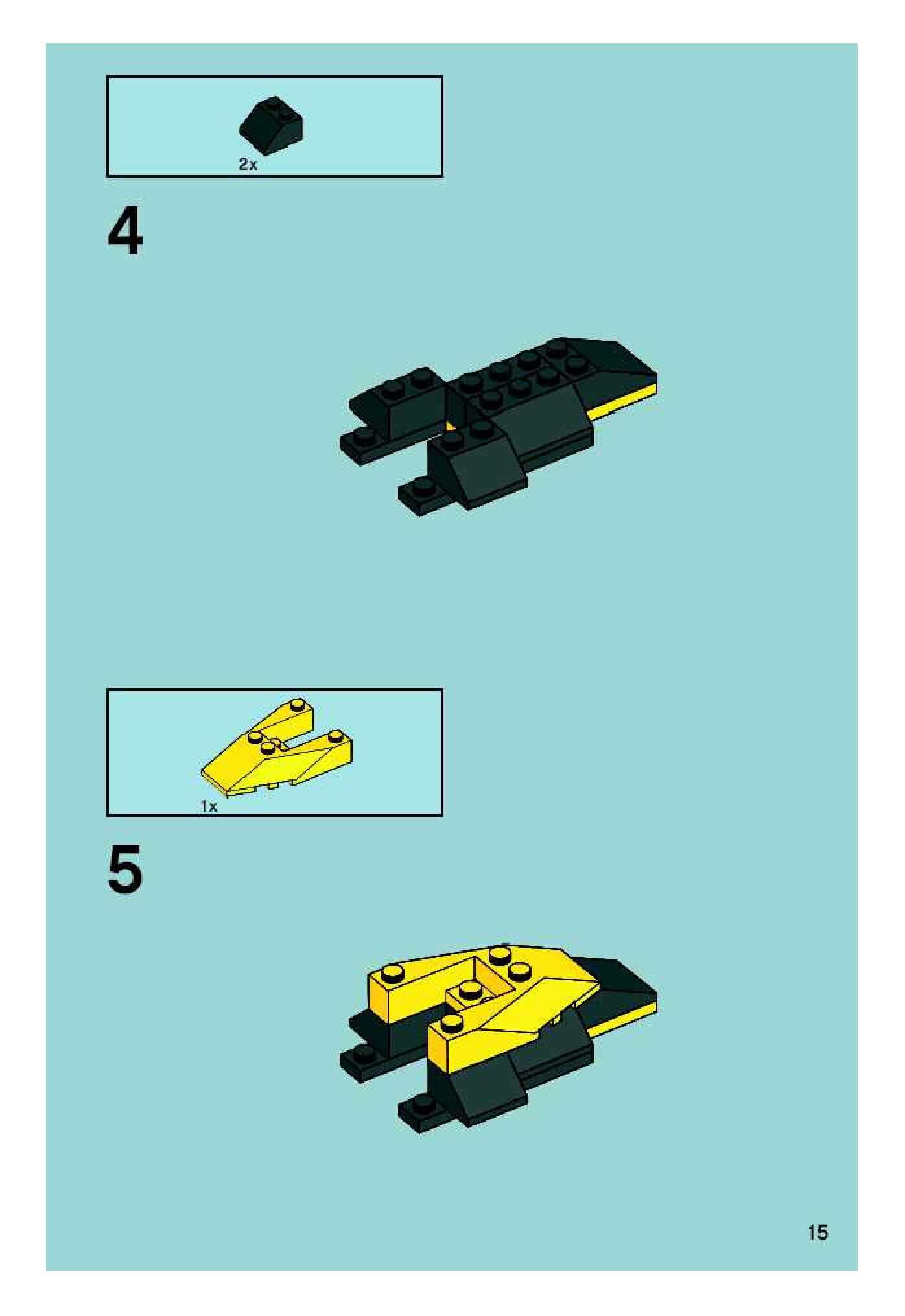 2x

4

1x

5

15