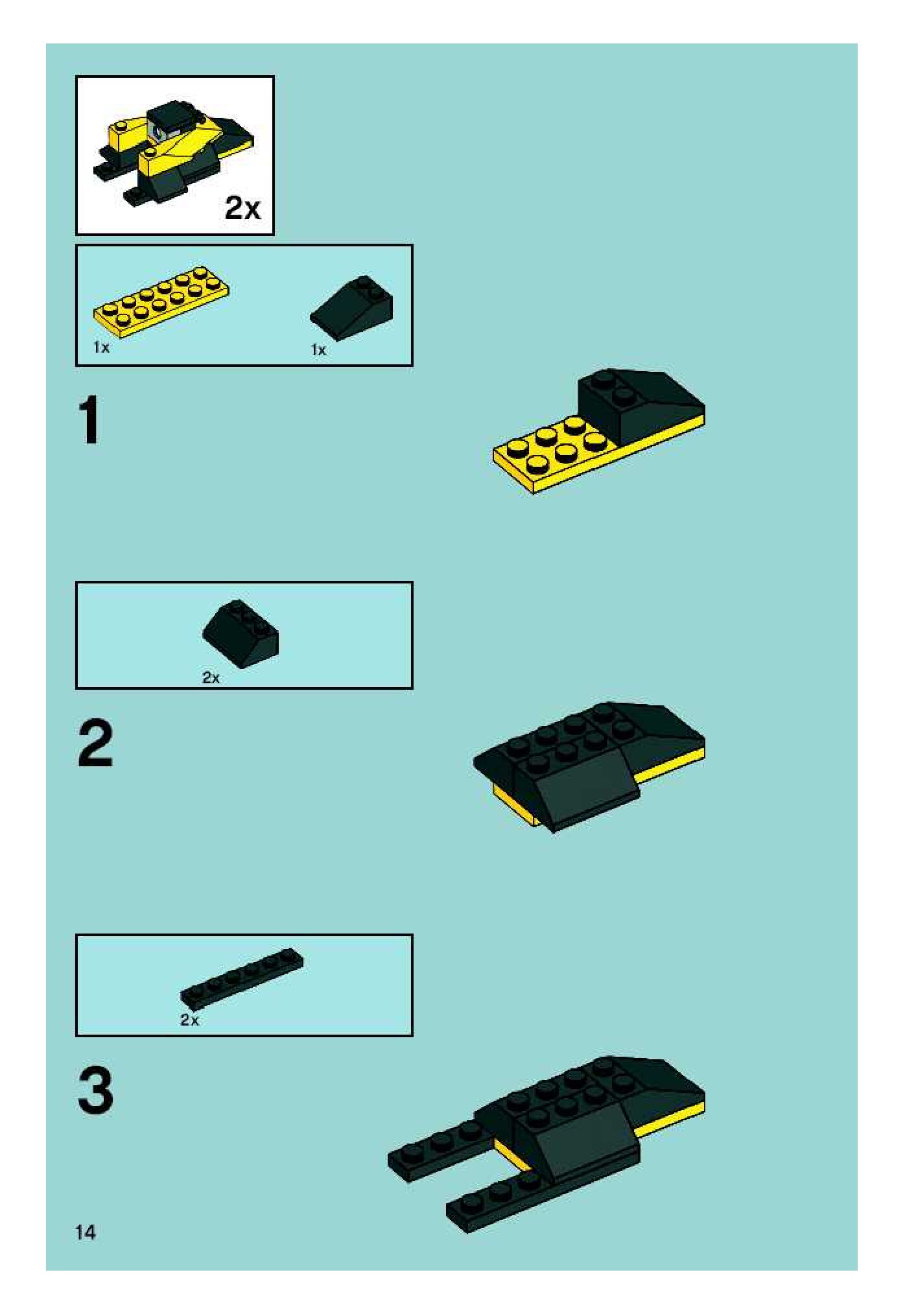 2x

1x

1x

1

2x

2

2x

3

14