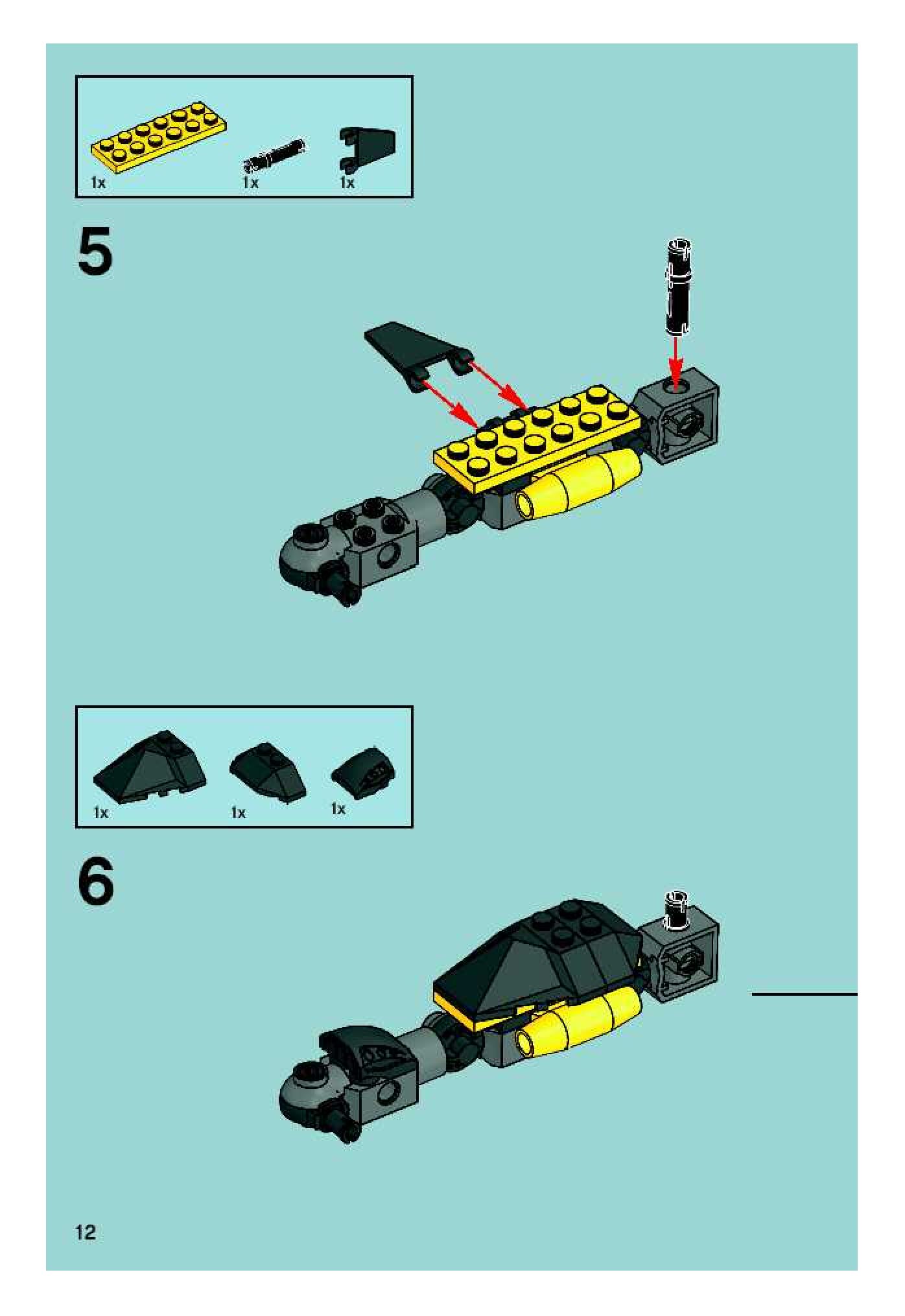 1x 1x 1x

5

1x 1x 1x

6

12