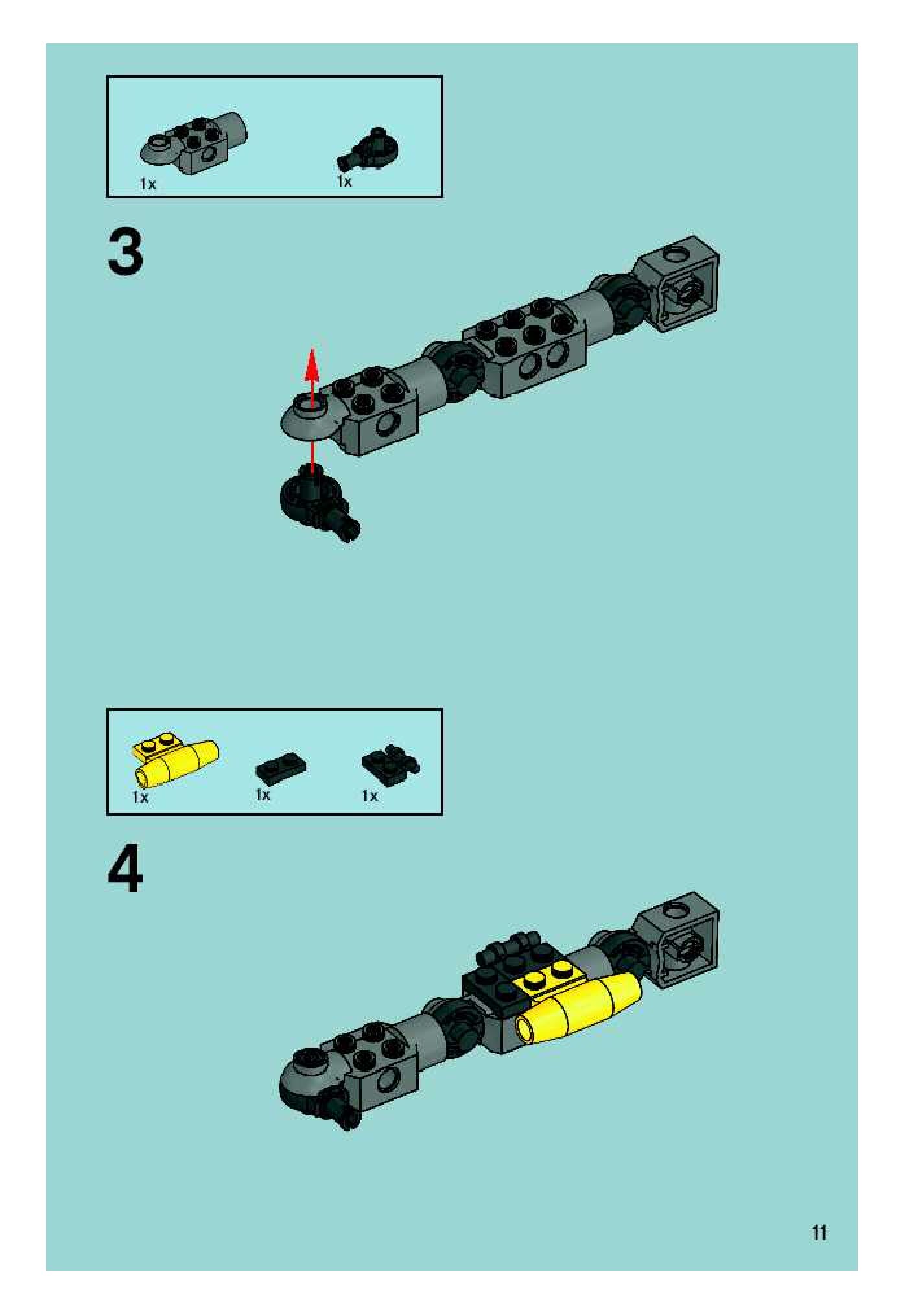 1x
1x

3

1x
1x
1x

4

11