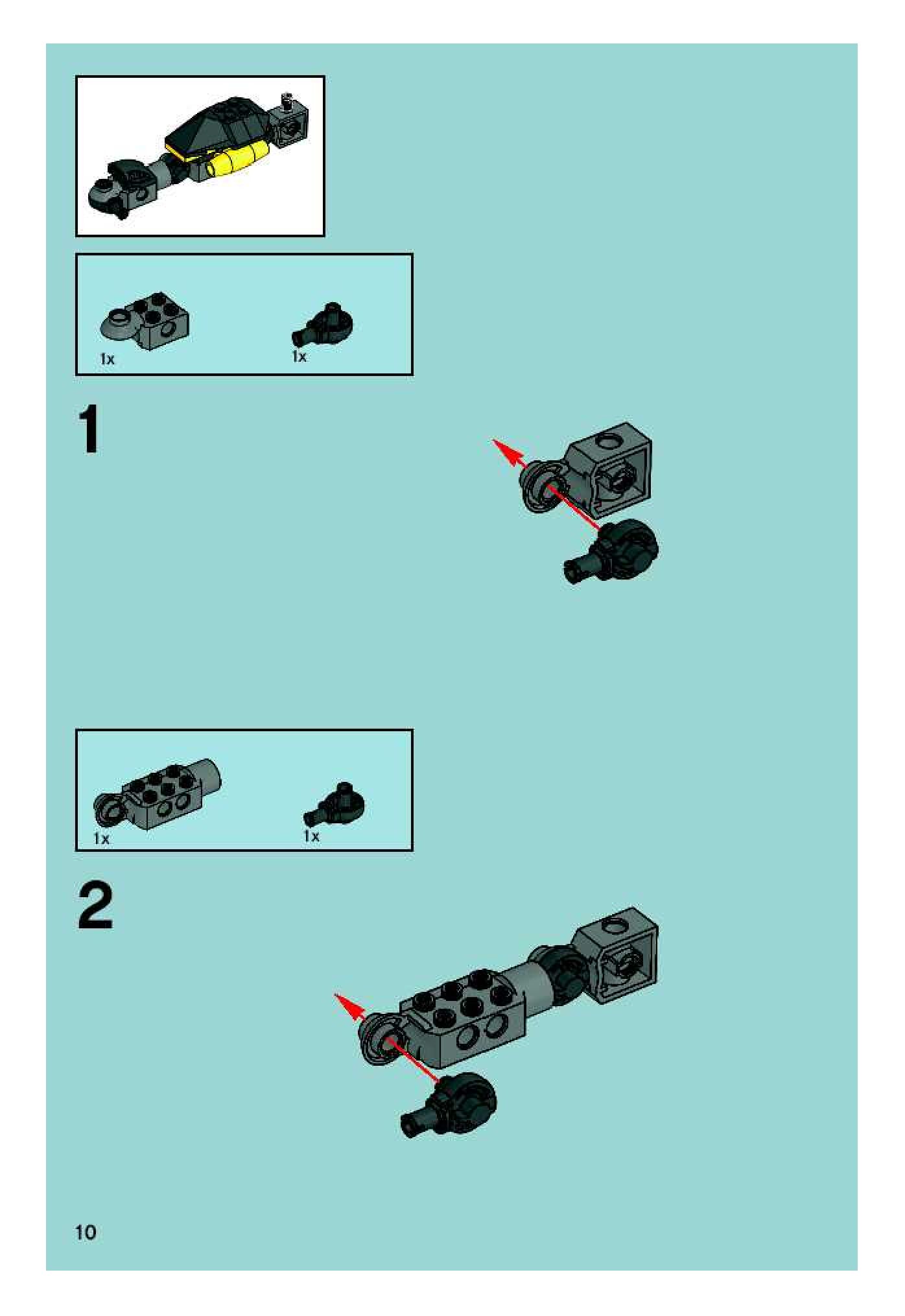 1x

1x

1

1x

1x

2

10