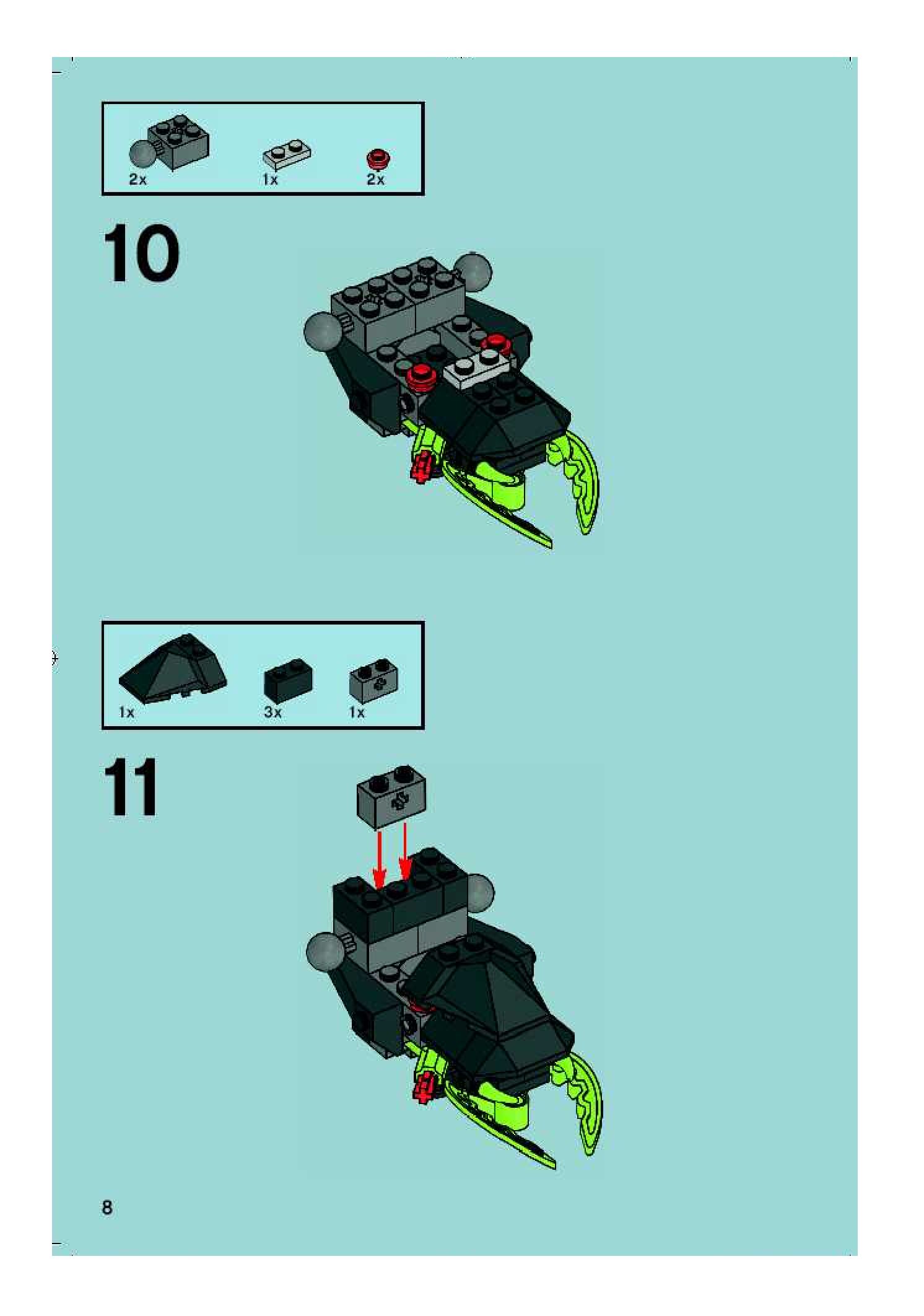 2x 1x 2x

10

1x 3x 1x

11

8