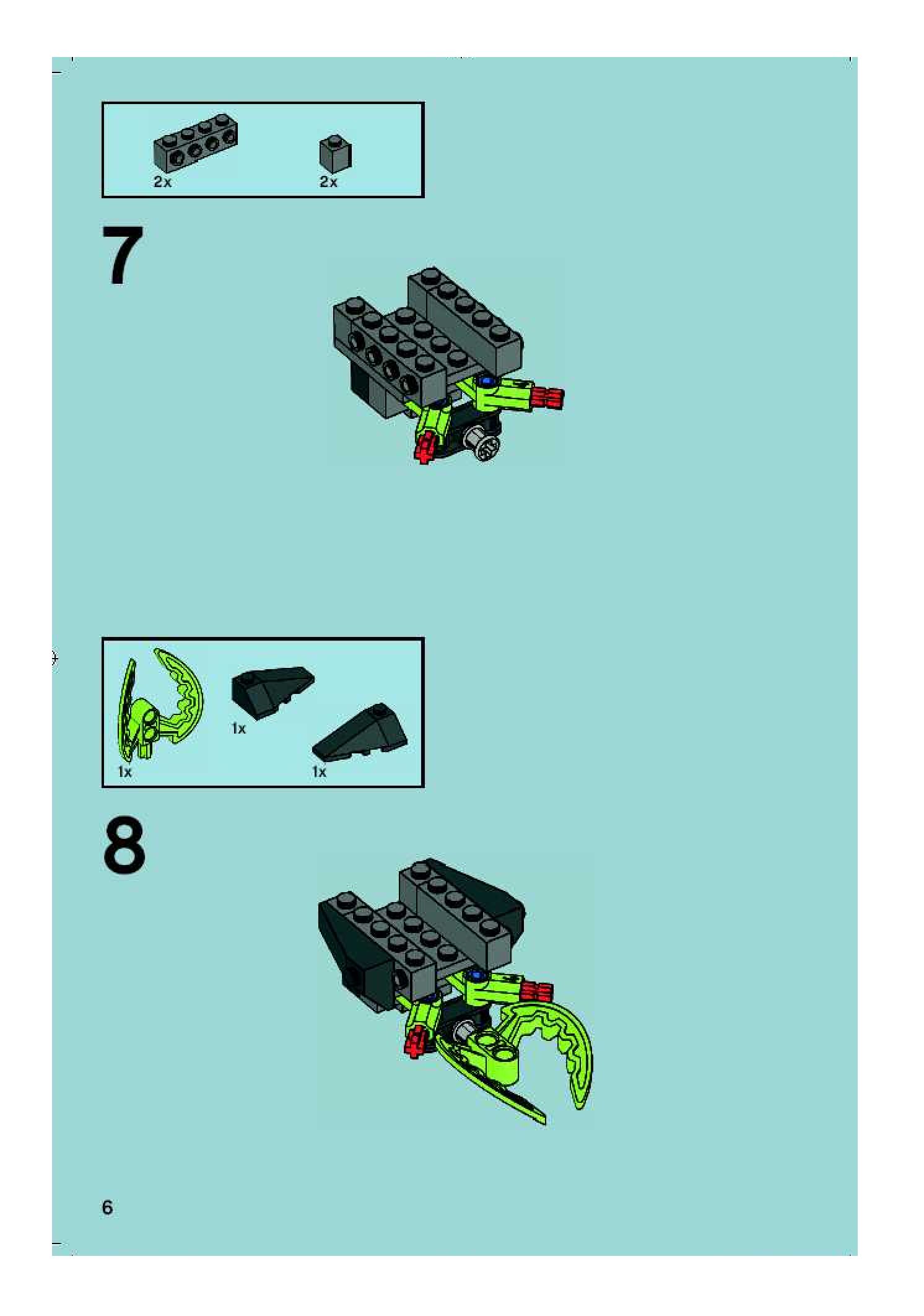 2x

2x

7

1x

1x

1x

8

6