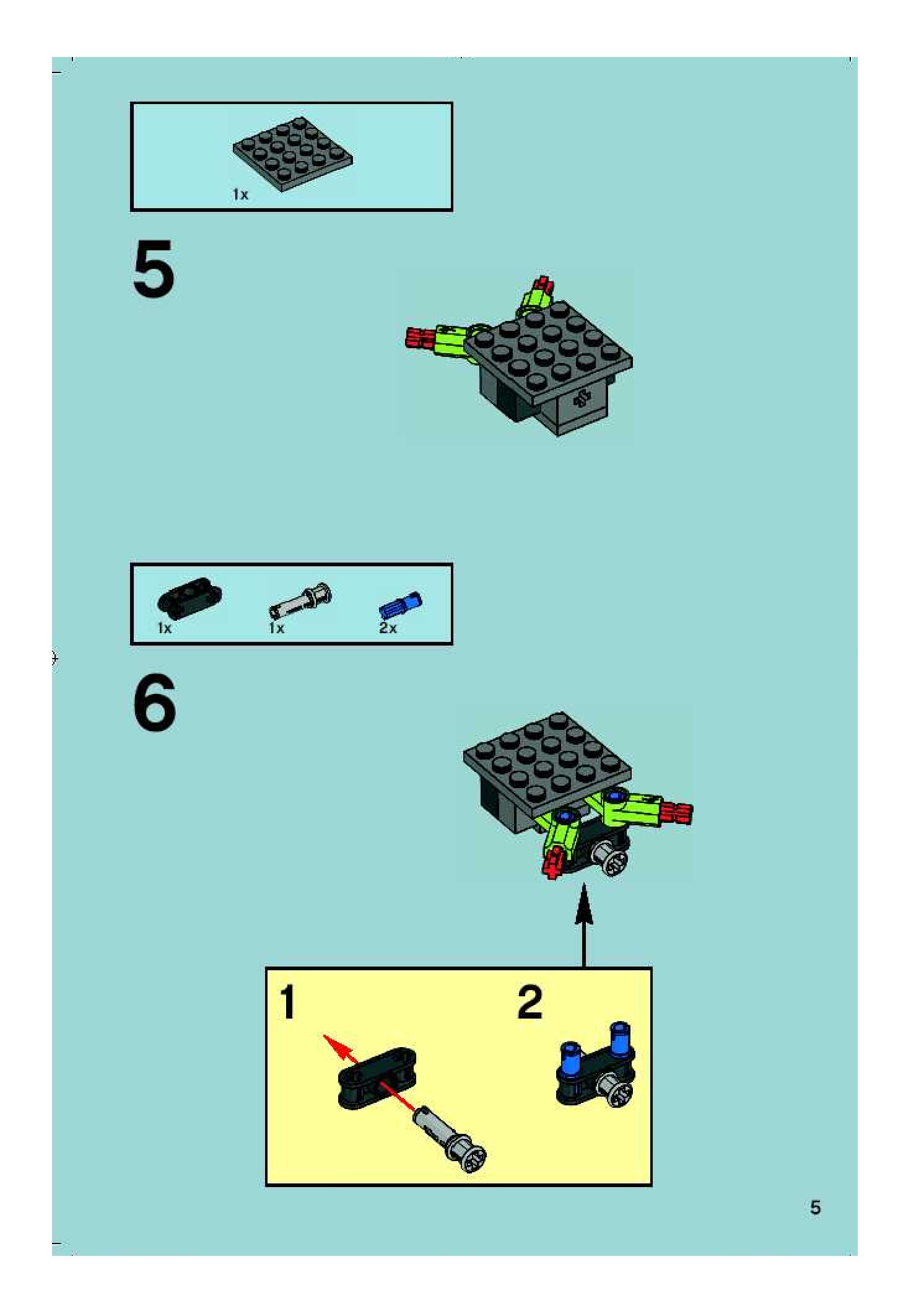 1x

5

1x

1x

2x

6

1

2

5