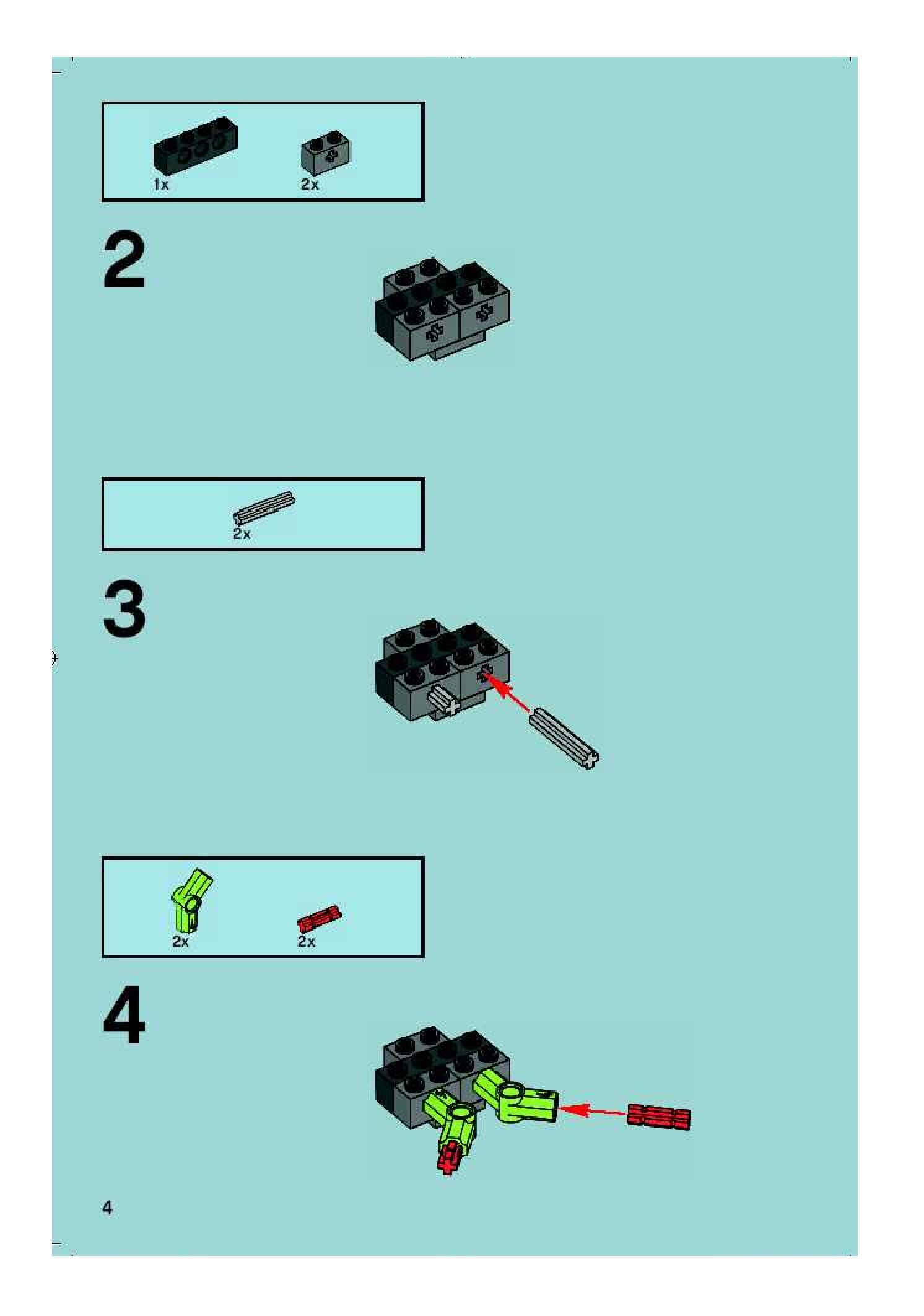 1x
2x

2

2x

3

2x
2x

4

4