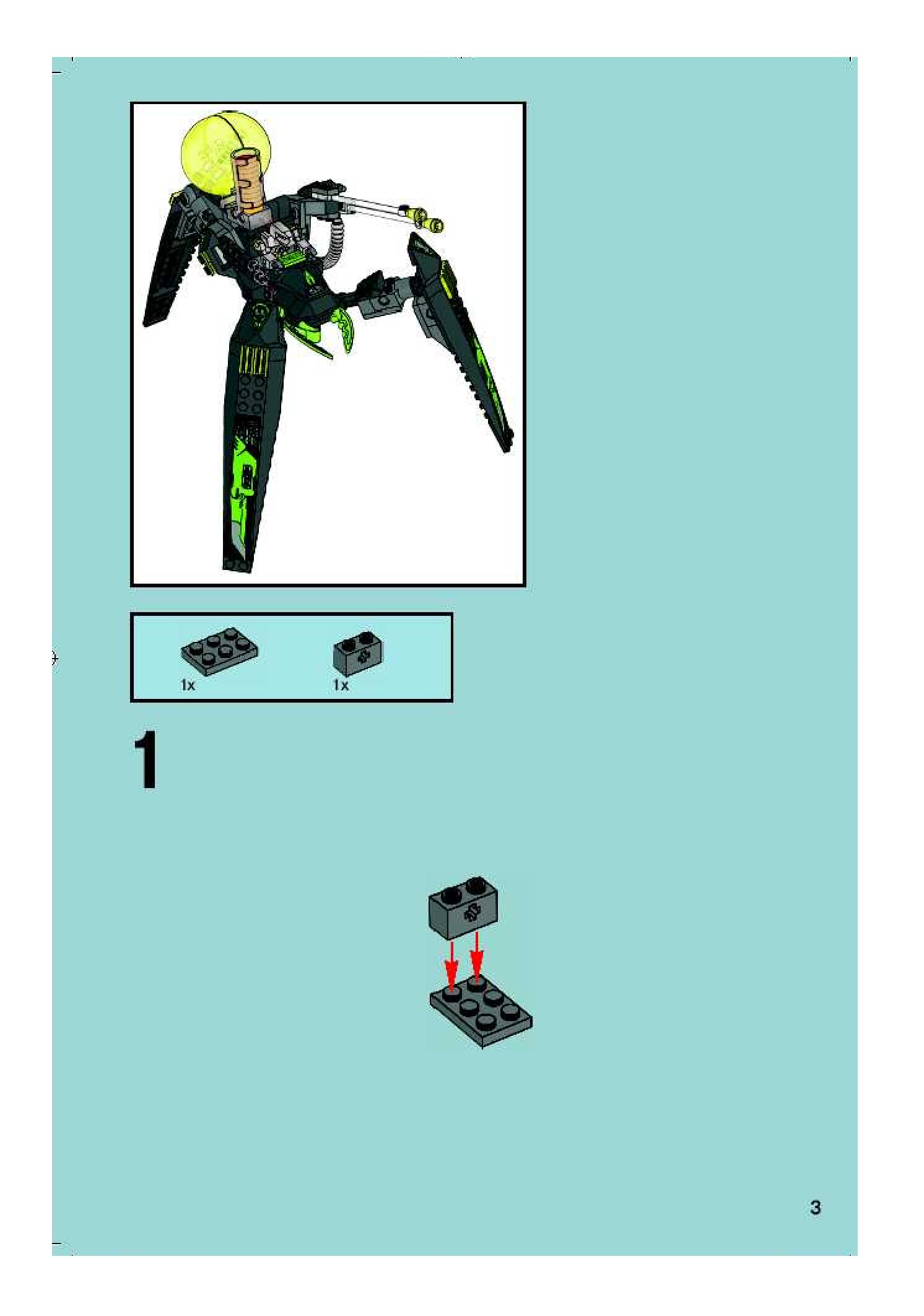 1x

1x

1

3