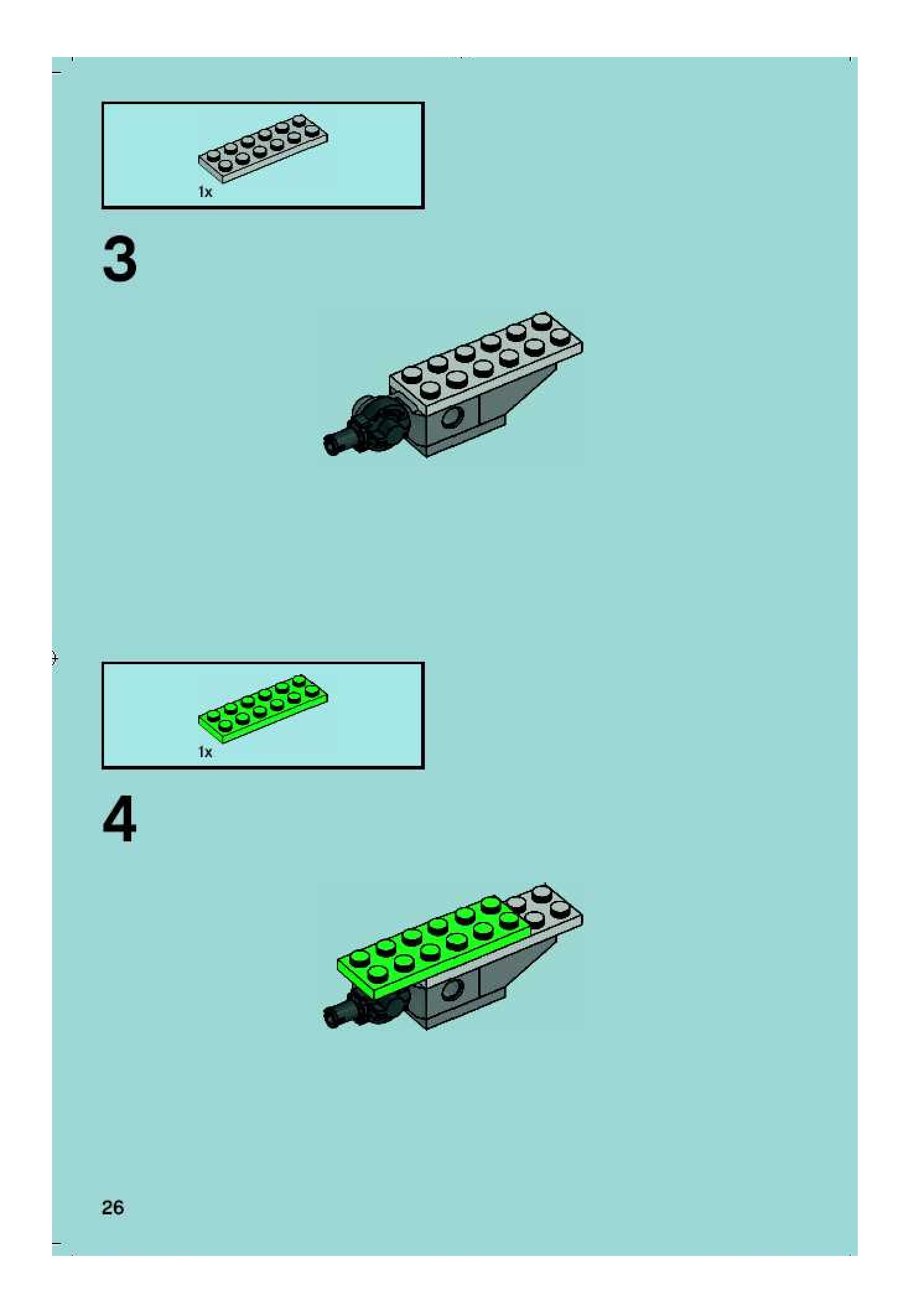 1x

3

1x

4

26