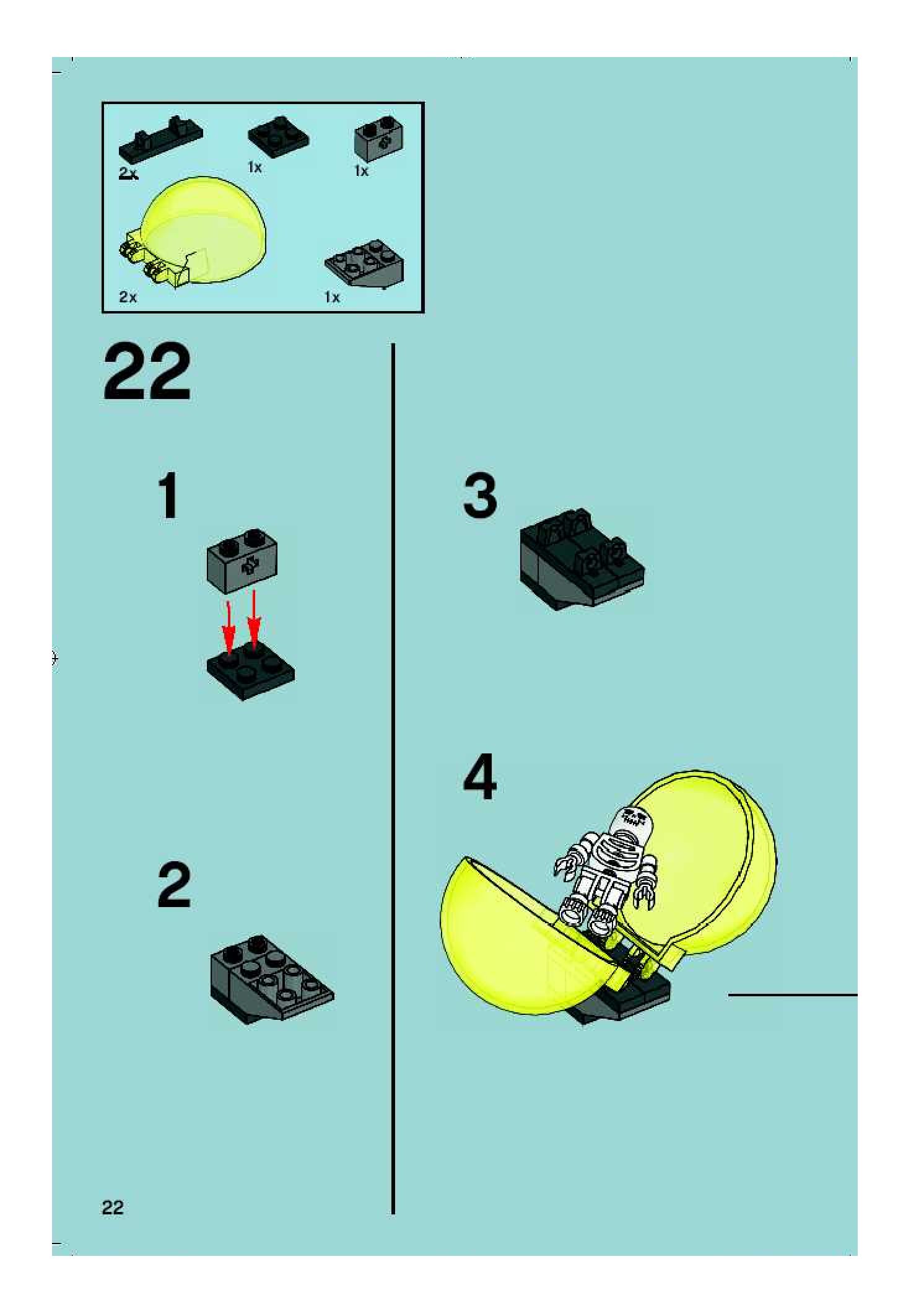 2x
1x
1x
2x
1x

22

1

2

3

4

22