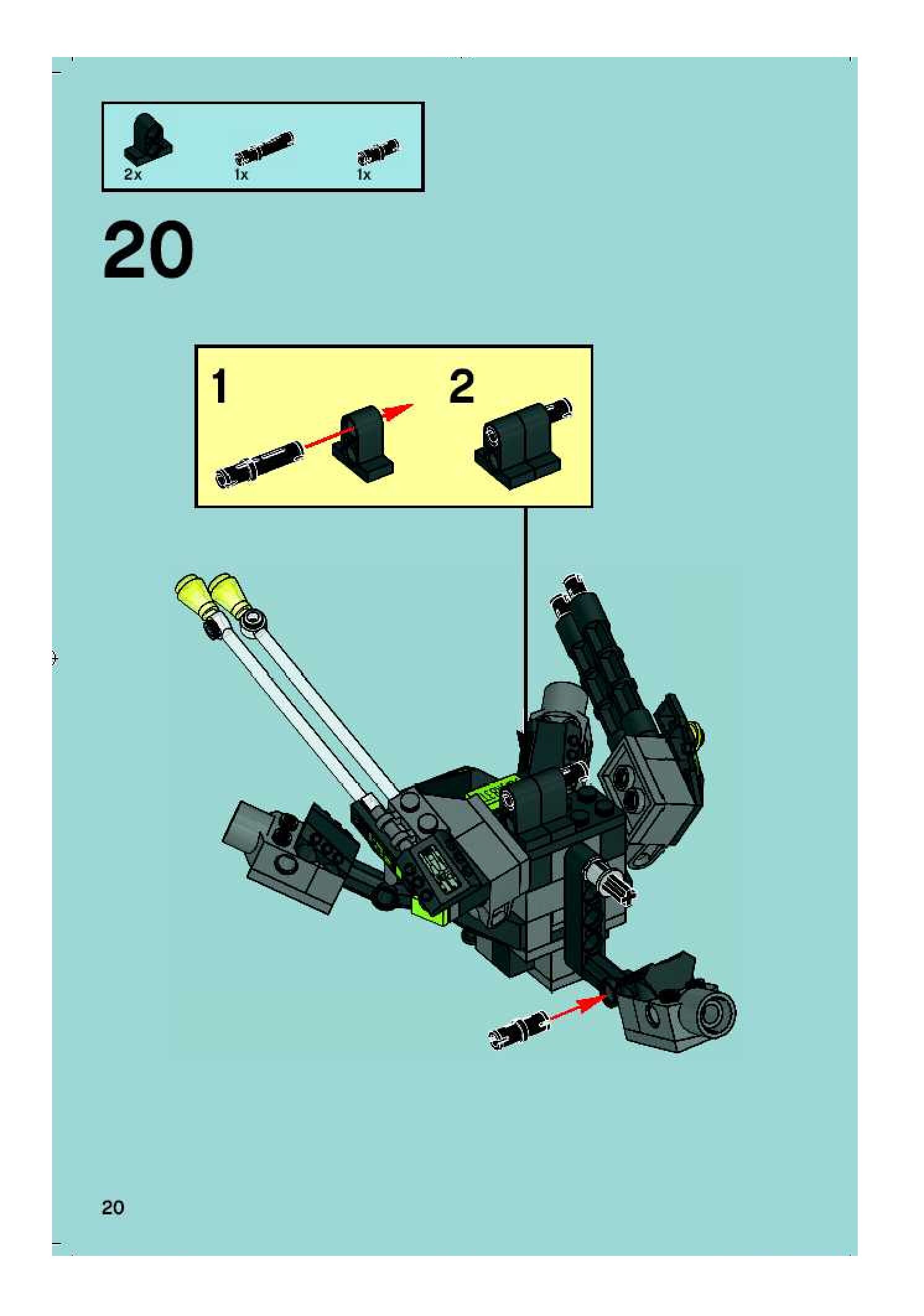 2x
1x
1x

20

1
2

20