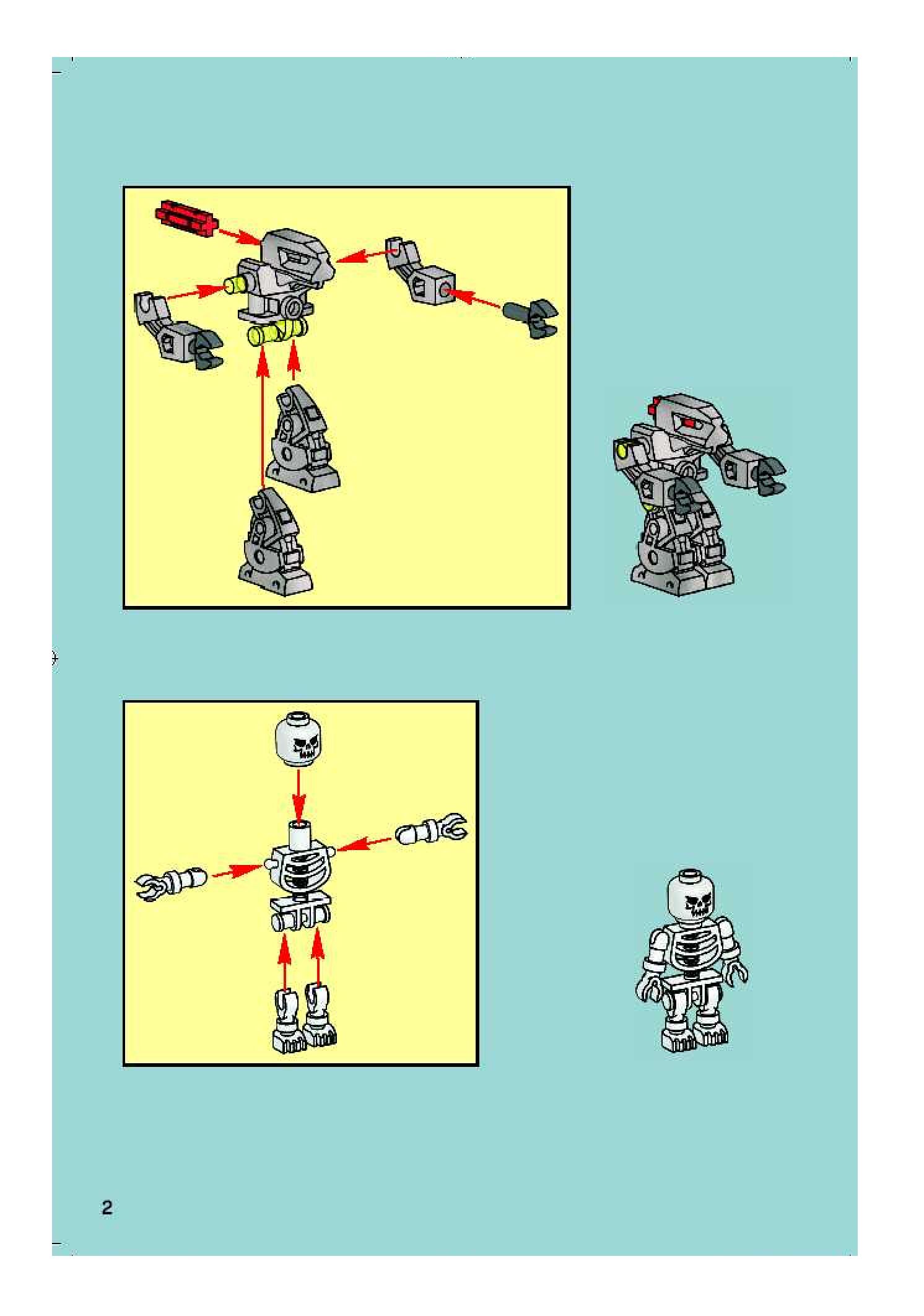 2