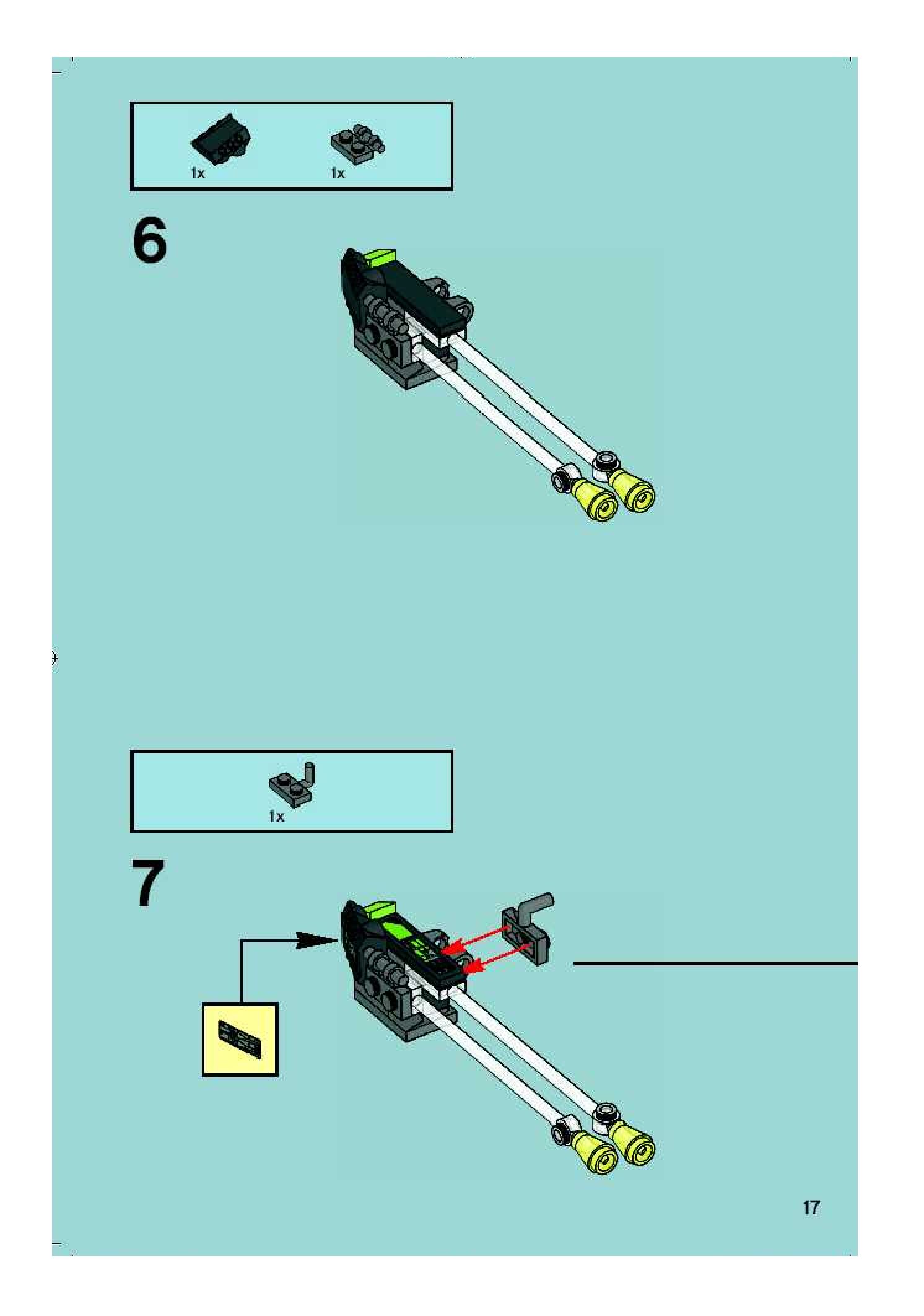 1x
1x

6

1x

7

17