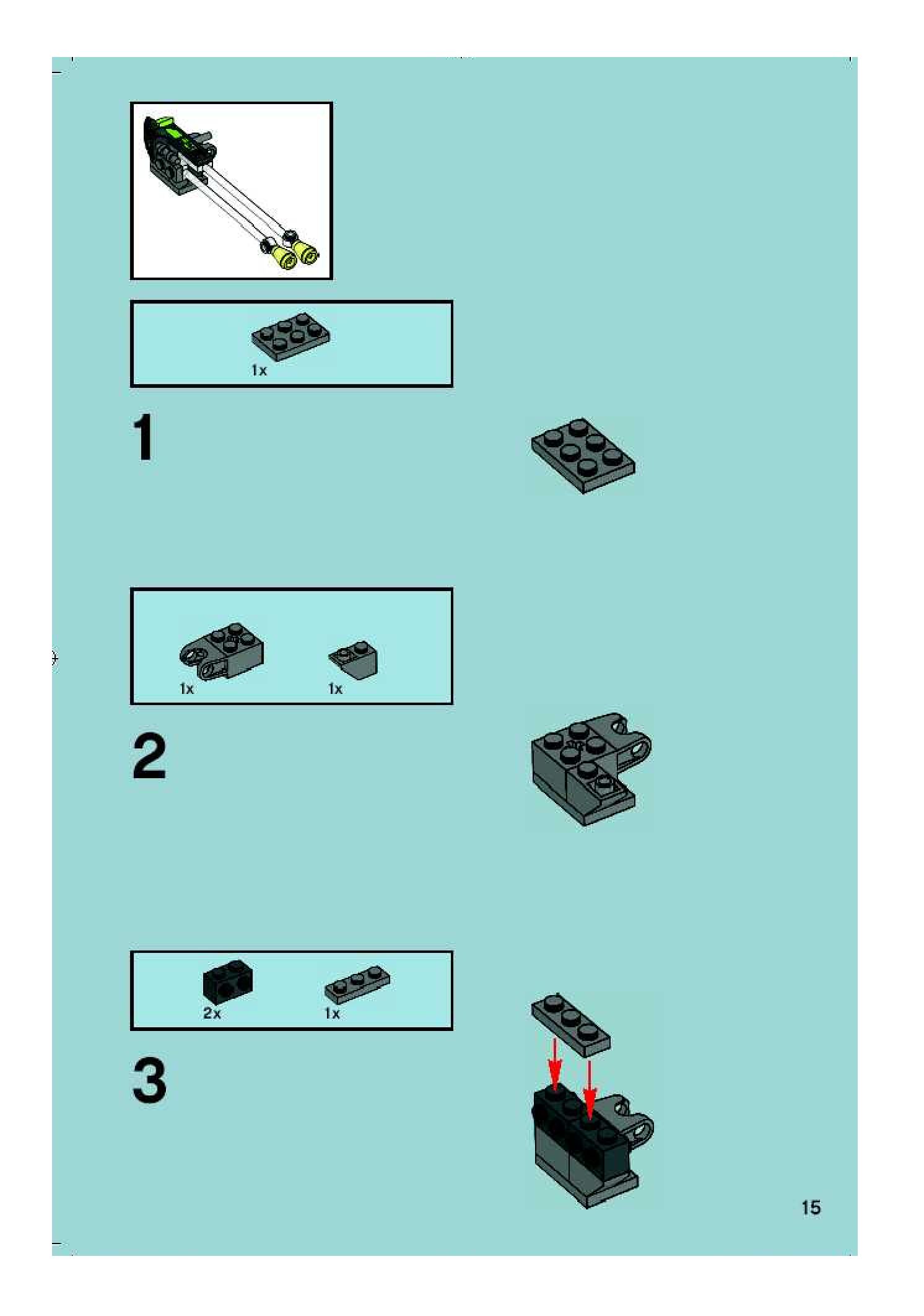 1x

1

1x

1x

2

2x

1x

3

15