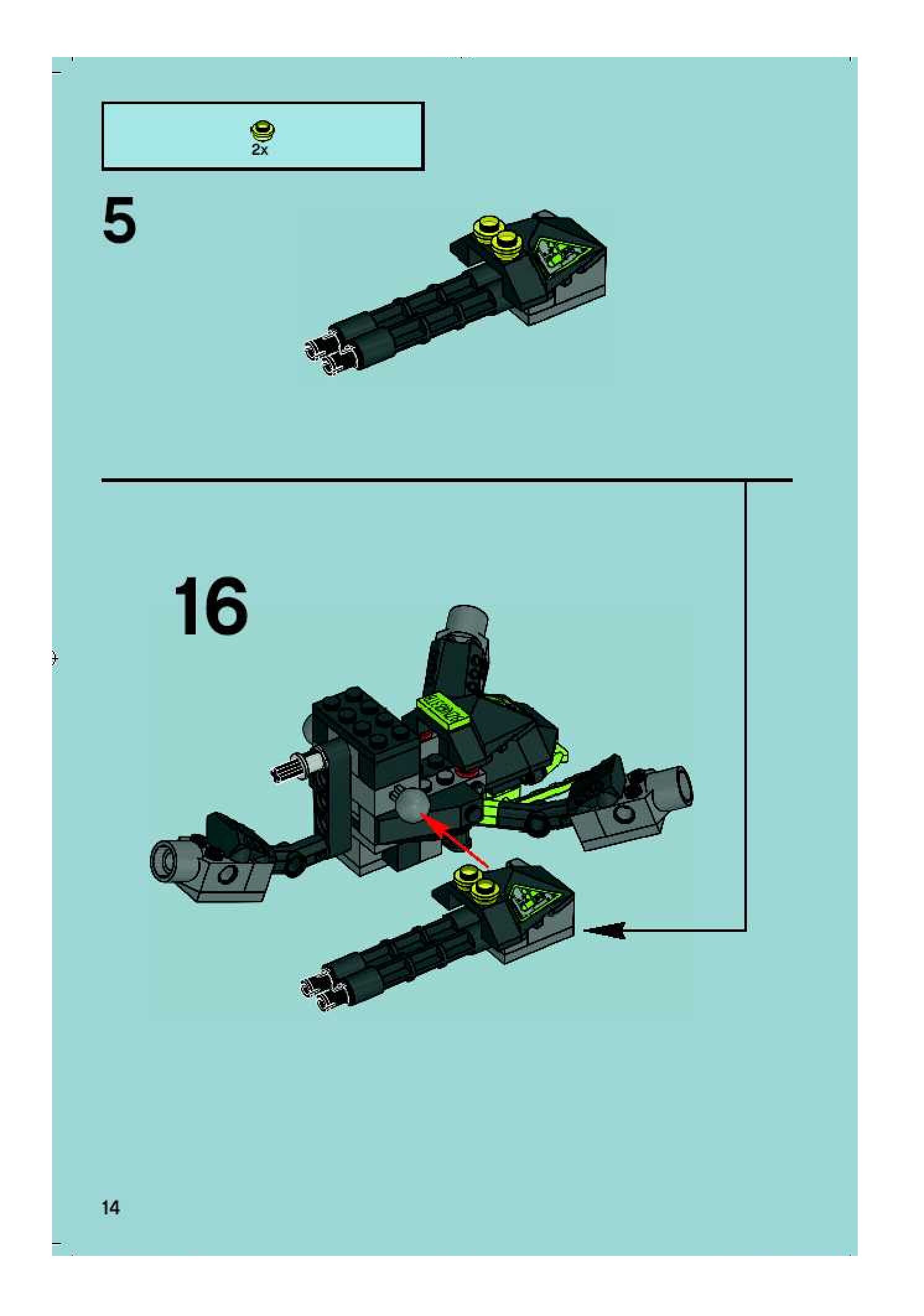 2x

5

16

14