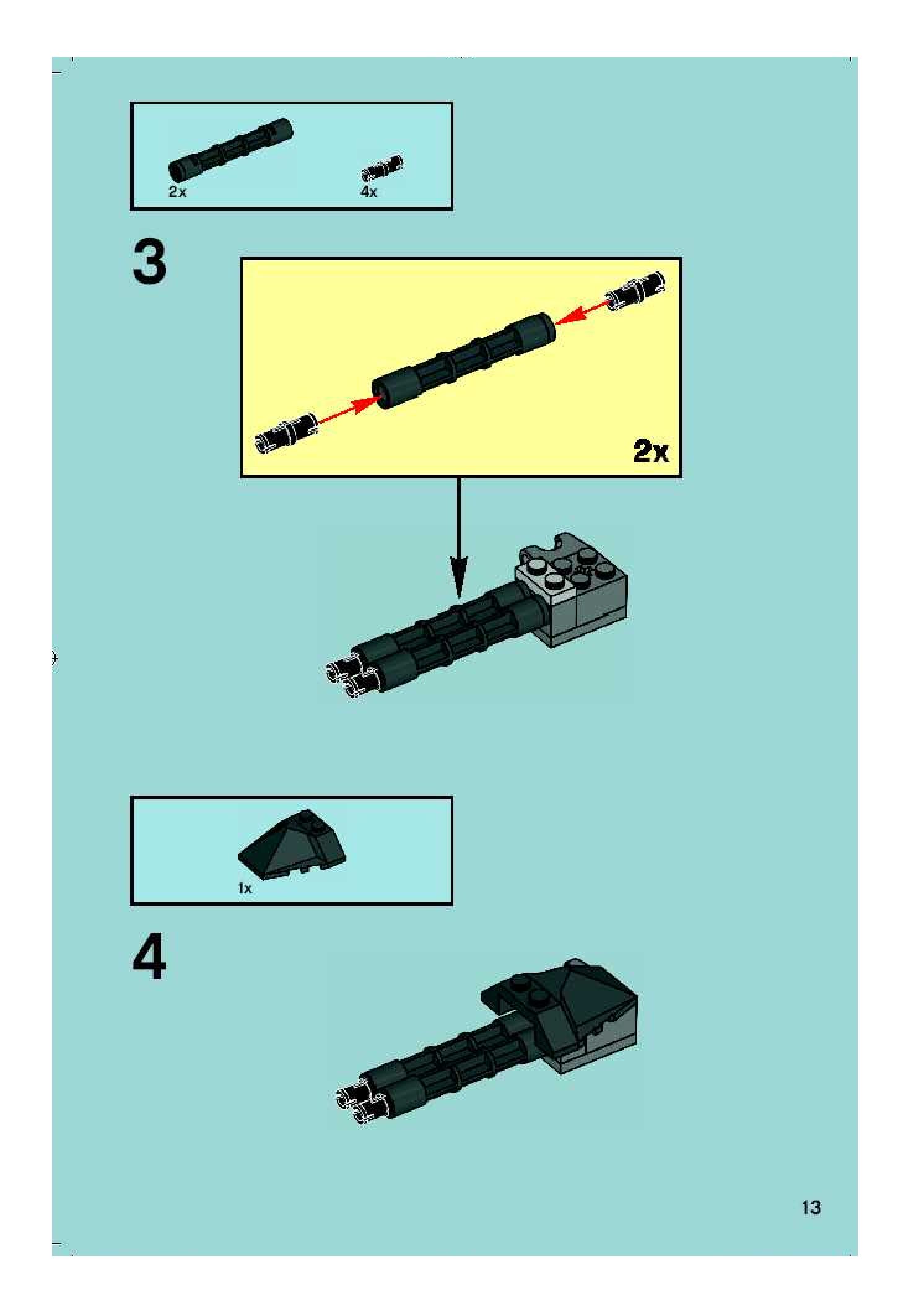 2x
4x

3

2x

1x

4

13