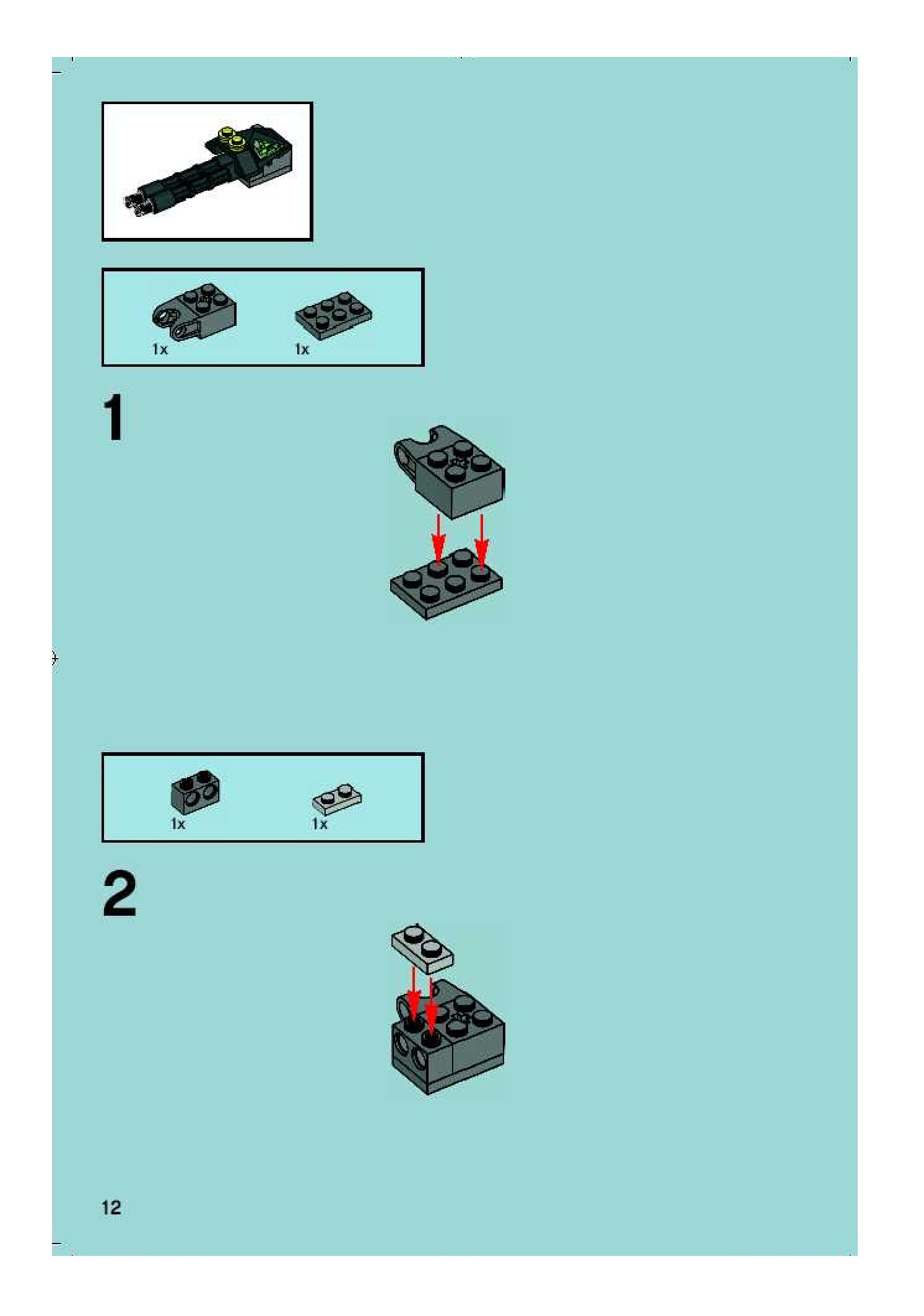 1x 1x

1

1x 1x

2

12