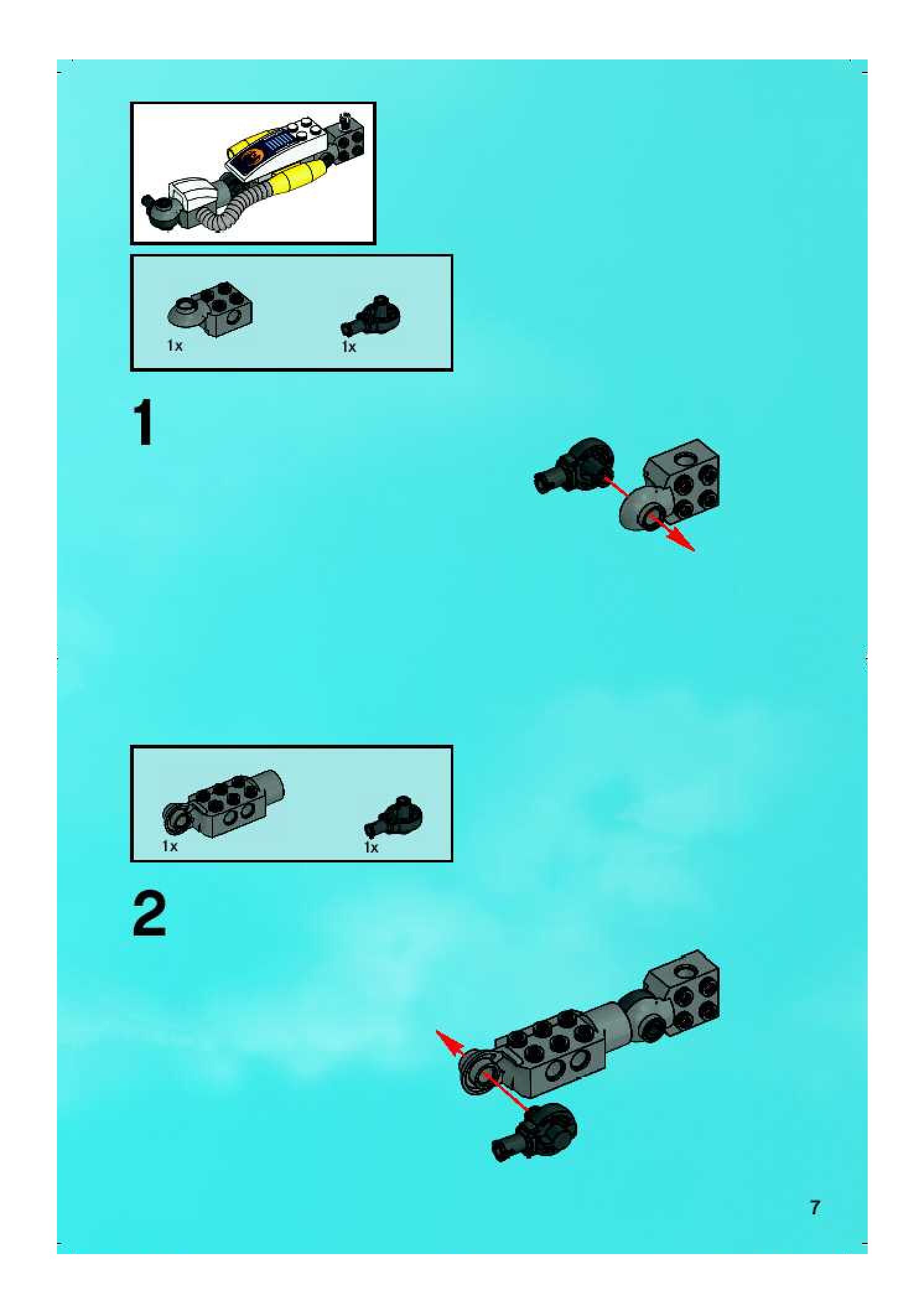 1x

1x

1

1x

1x

2

7