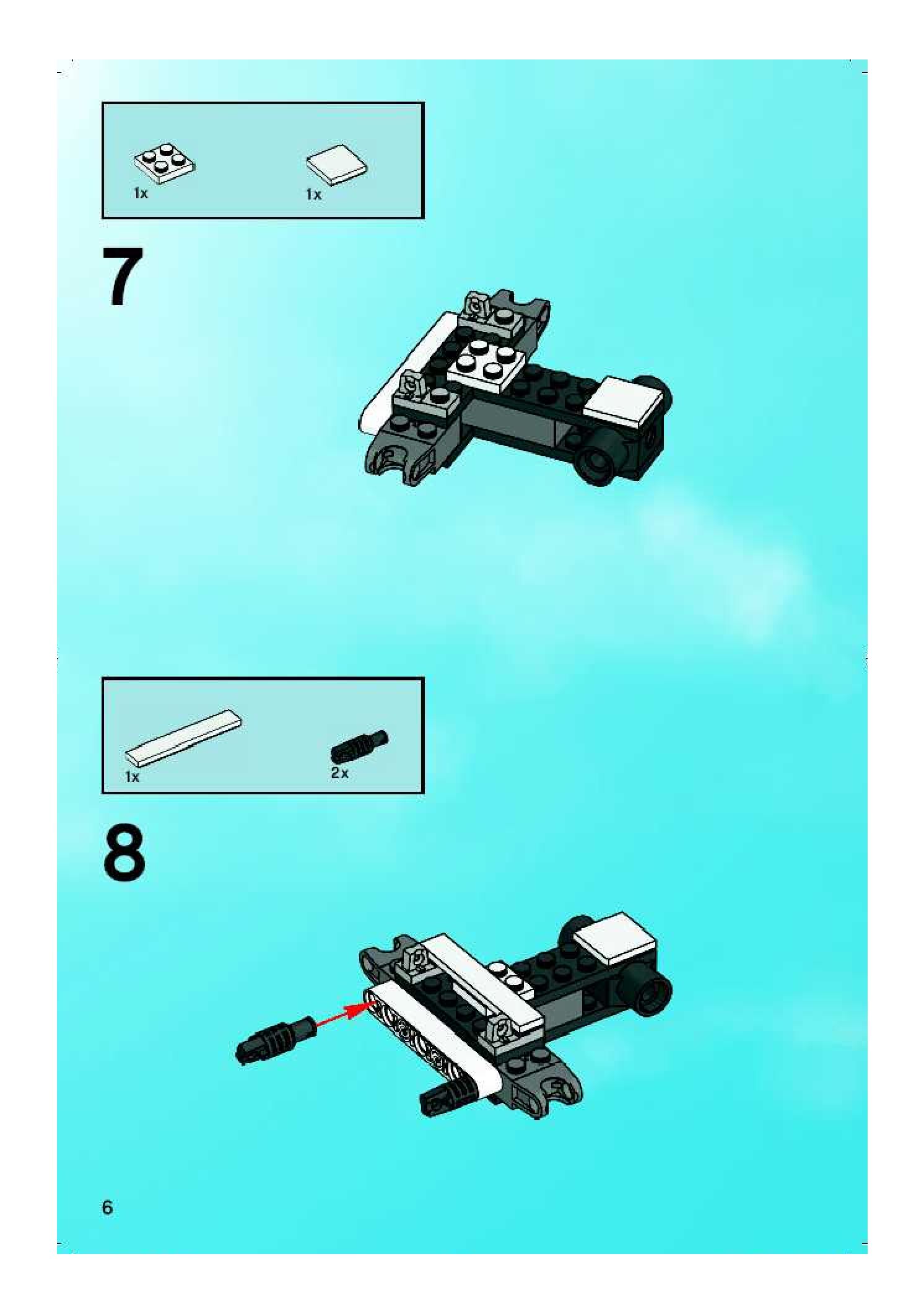 1x

1x

7

1x

2x

8

6