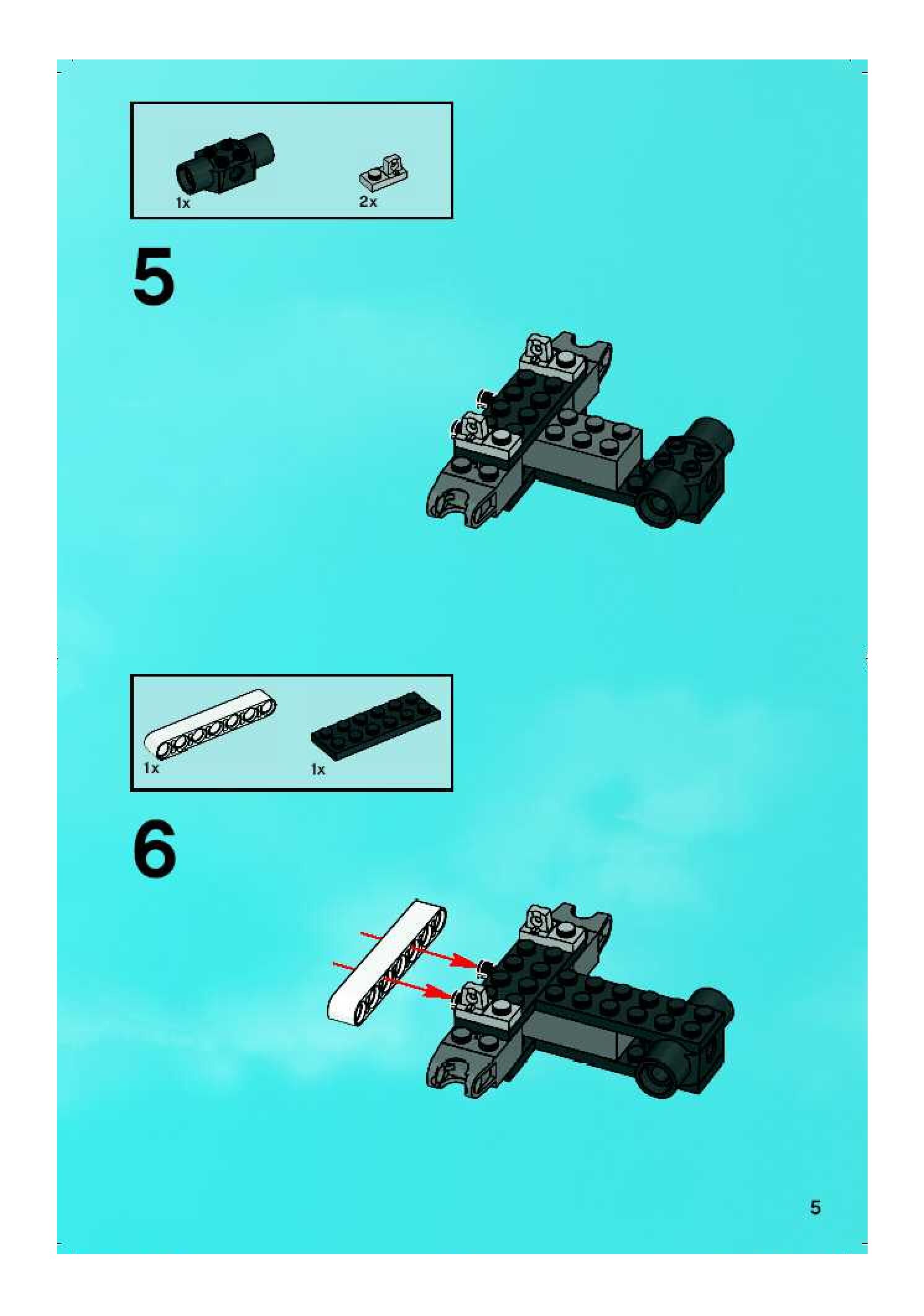 1x

2x

5

1x

1x

6

5