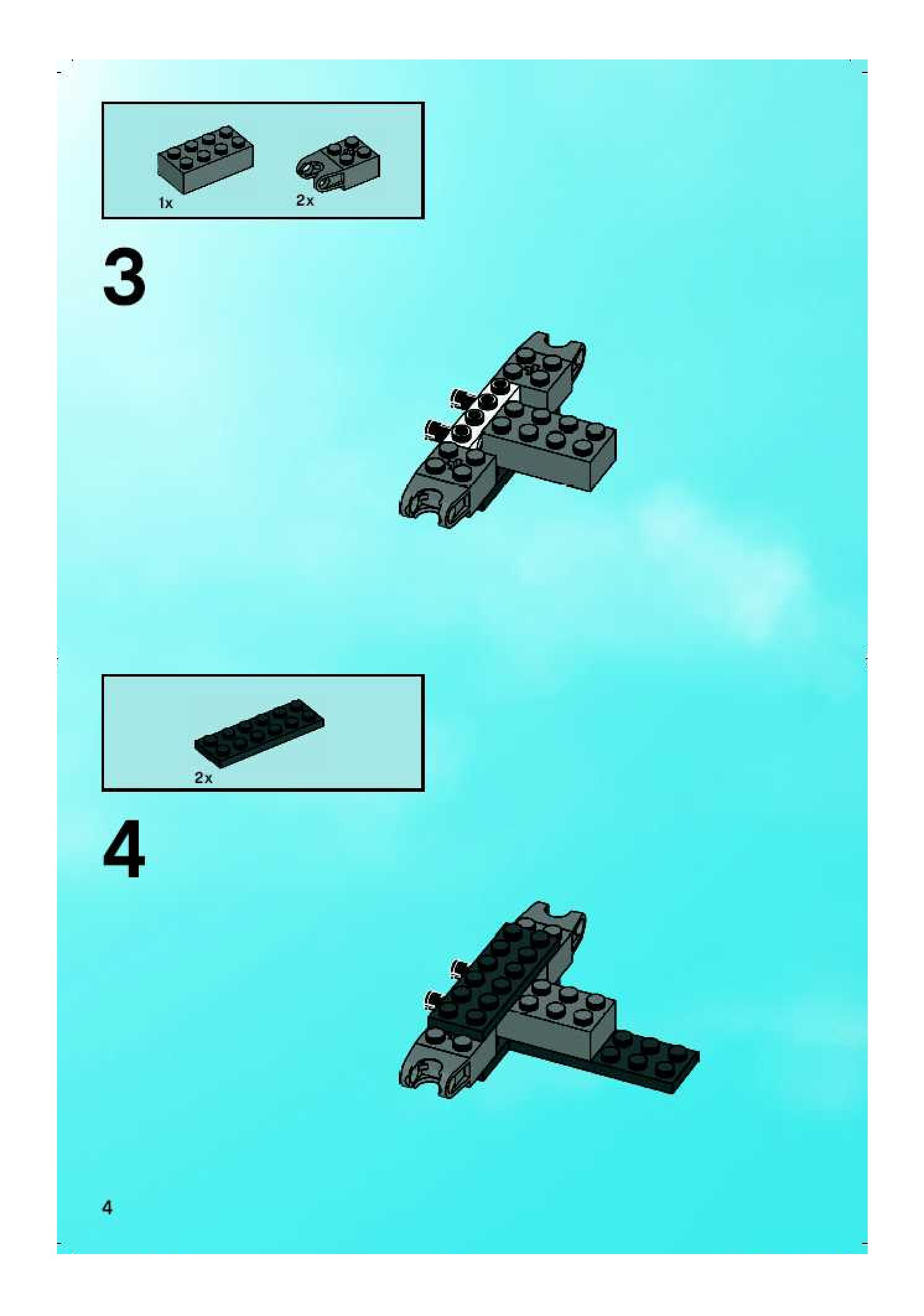 1x 2x

3

2x

4

4