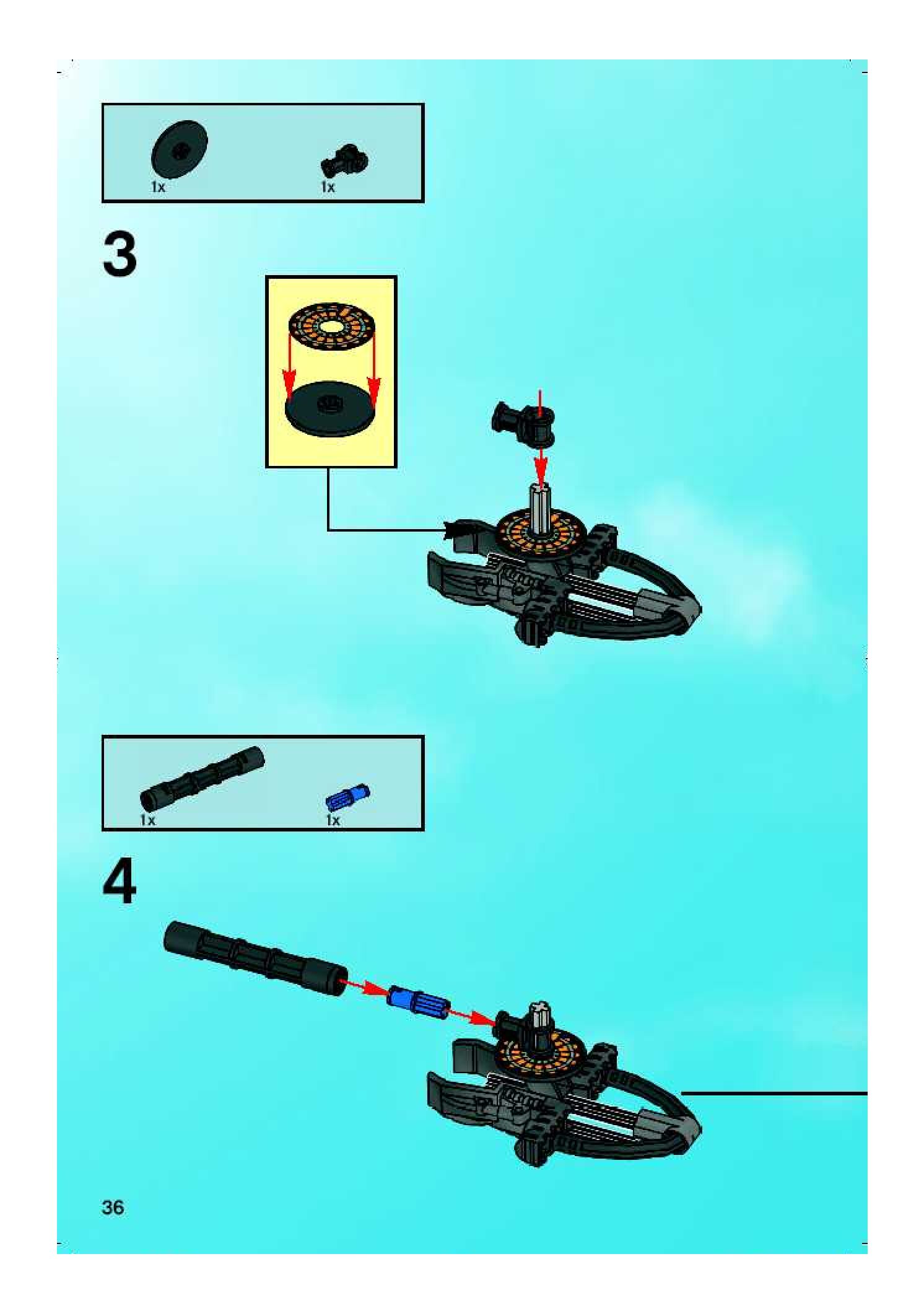 1x
1x

3

1x
1x

4

36