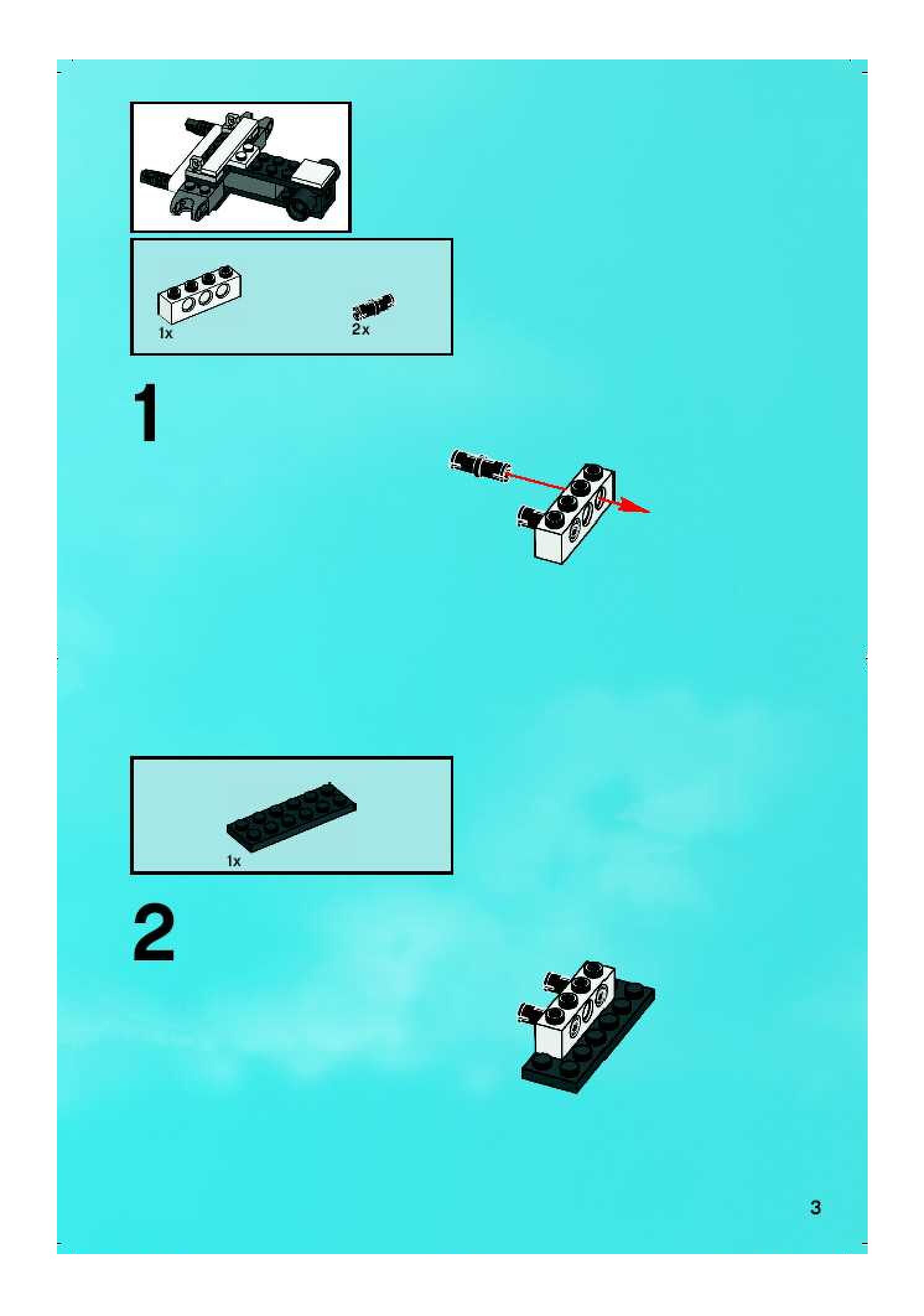 1x

2x

1

1x

2

3