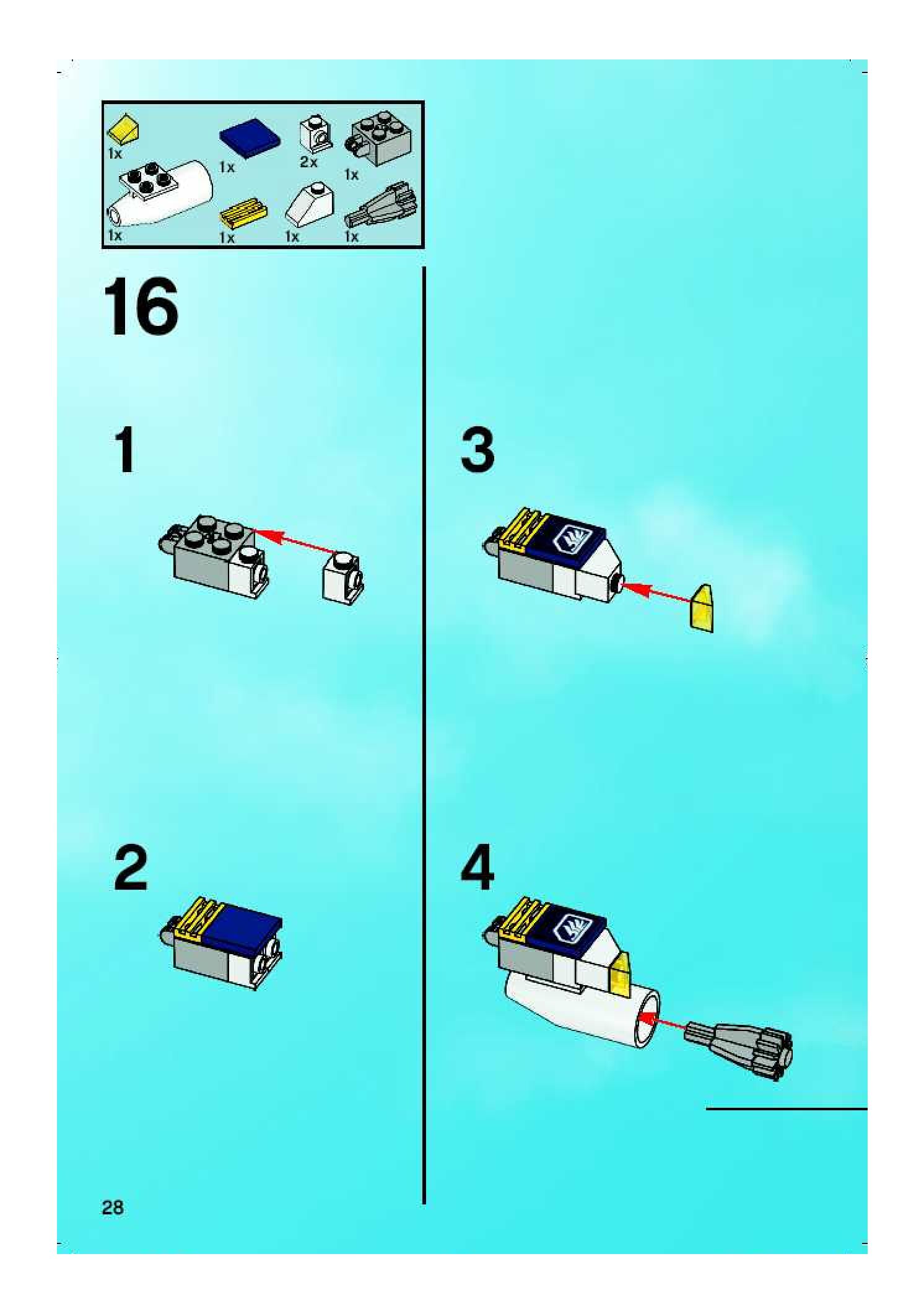 1x
1x
2x
1x
1x
1x
1x
1x

16

1

2

3

4

28