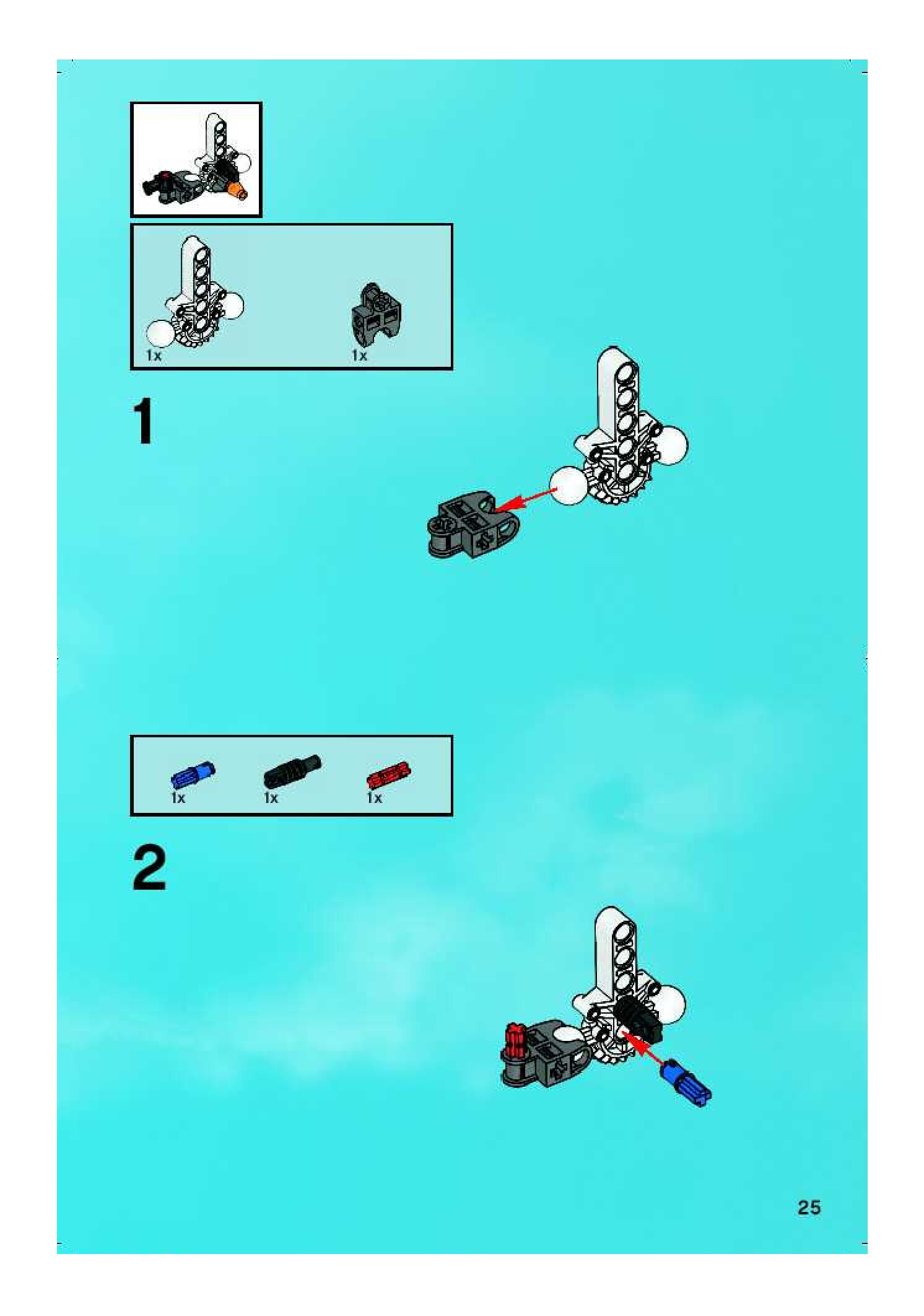 1x
1x

1

1x
1x
1x

2

25