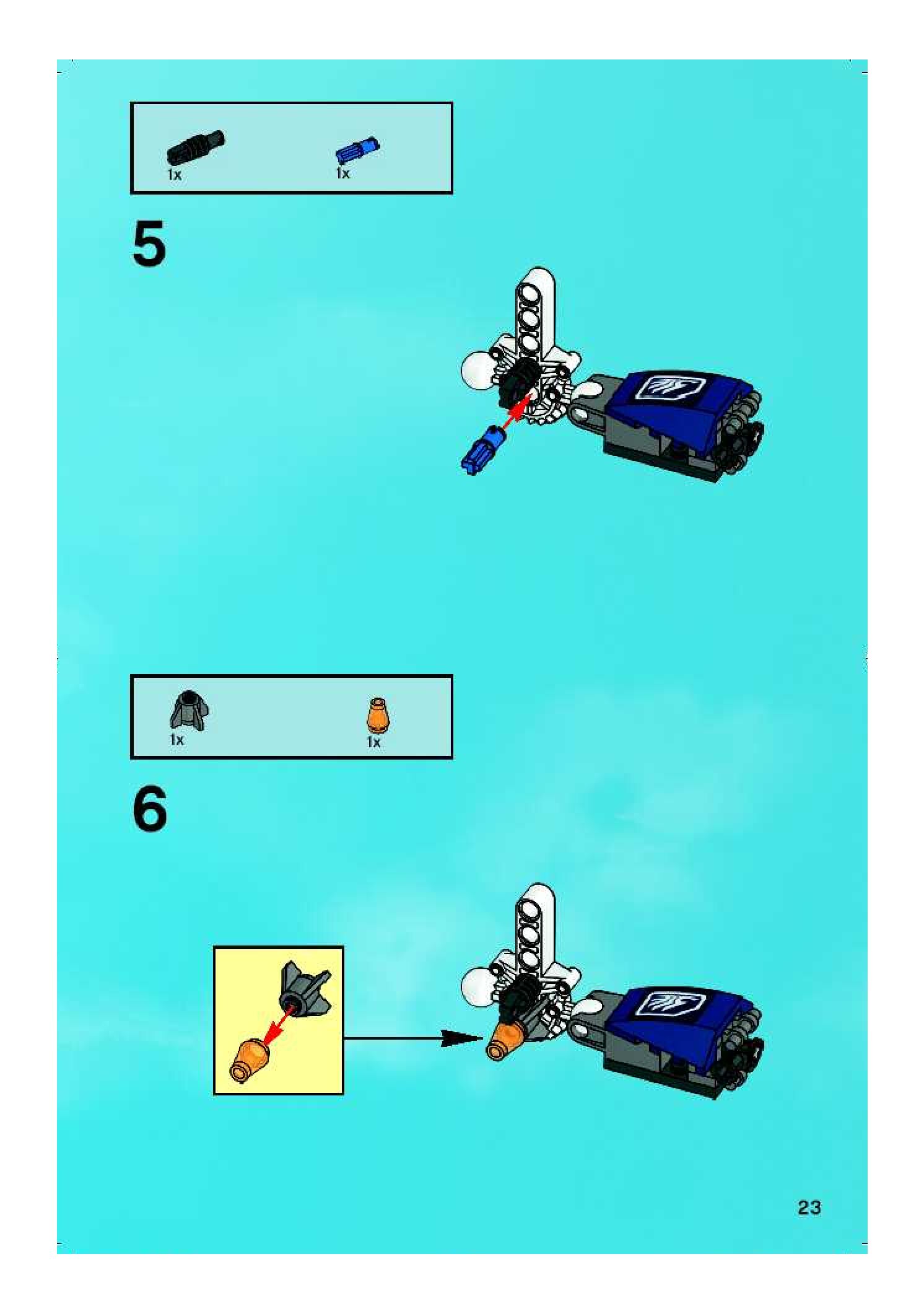 1x
1x

5

1x
1x

6

23