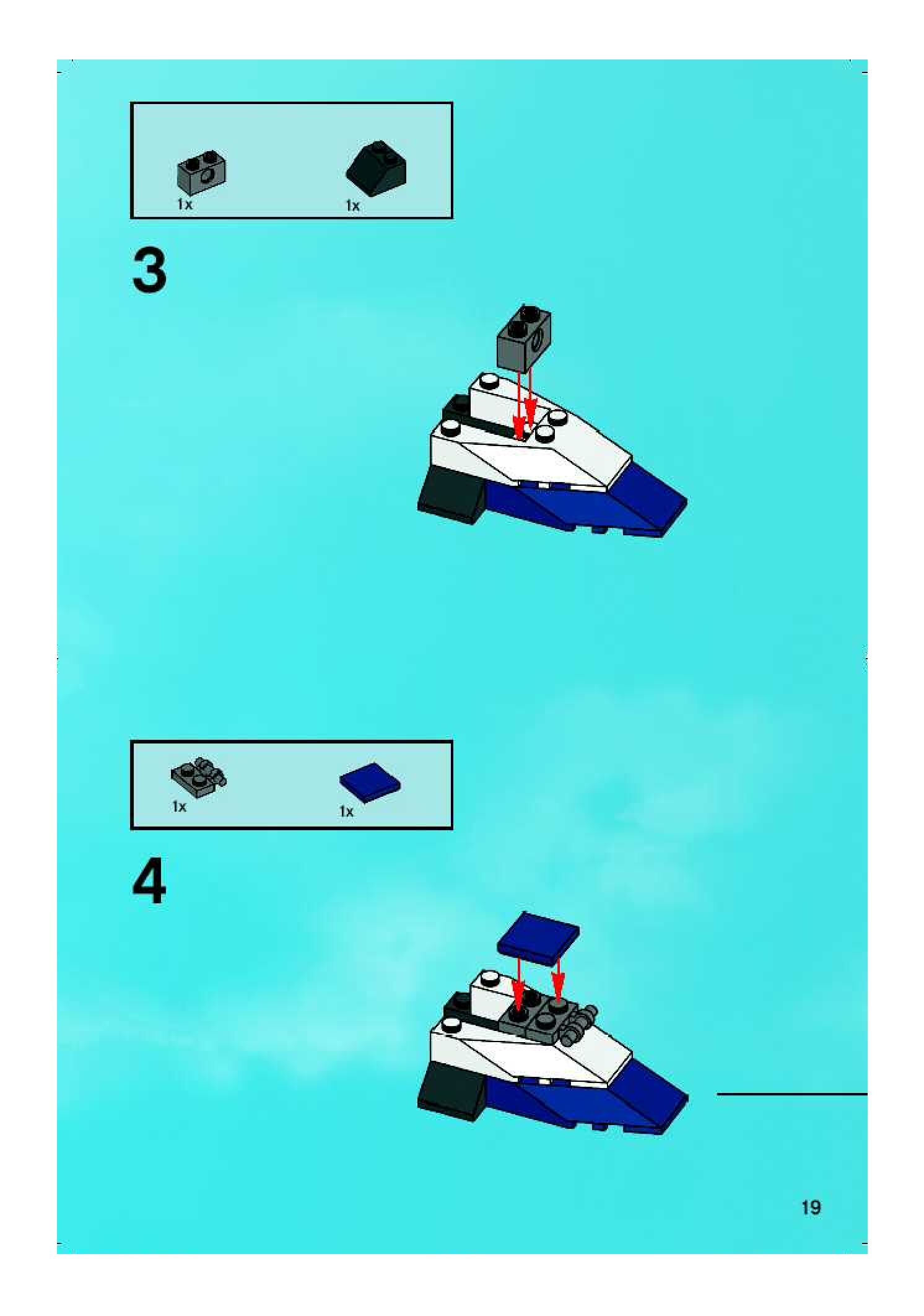 1x

1x

3

1x

1x

4

19