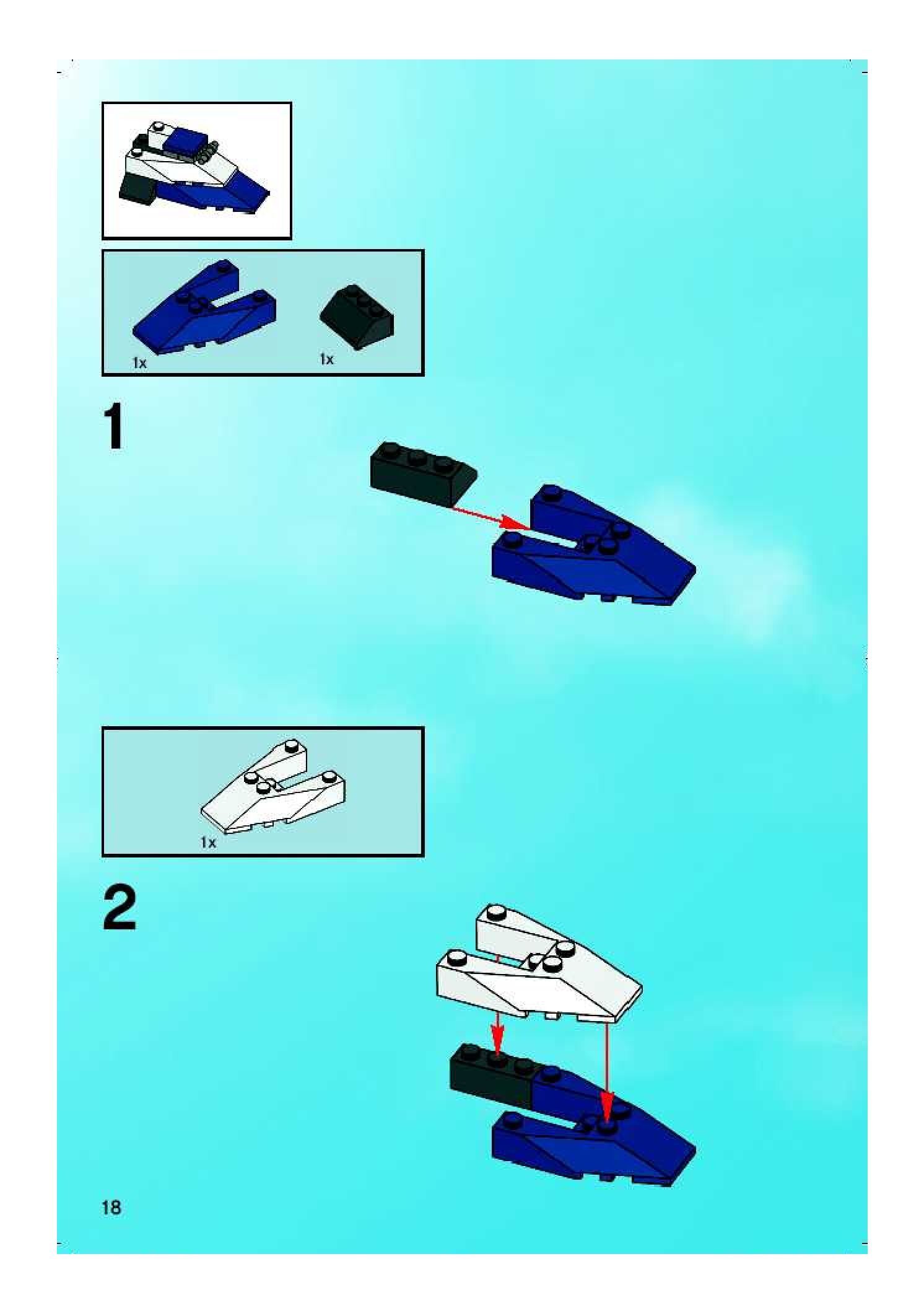 1x

1x

1

1x

2

18