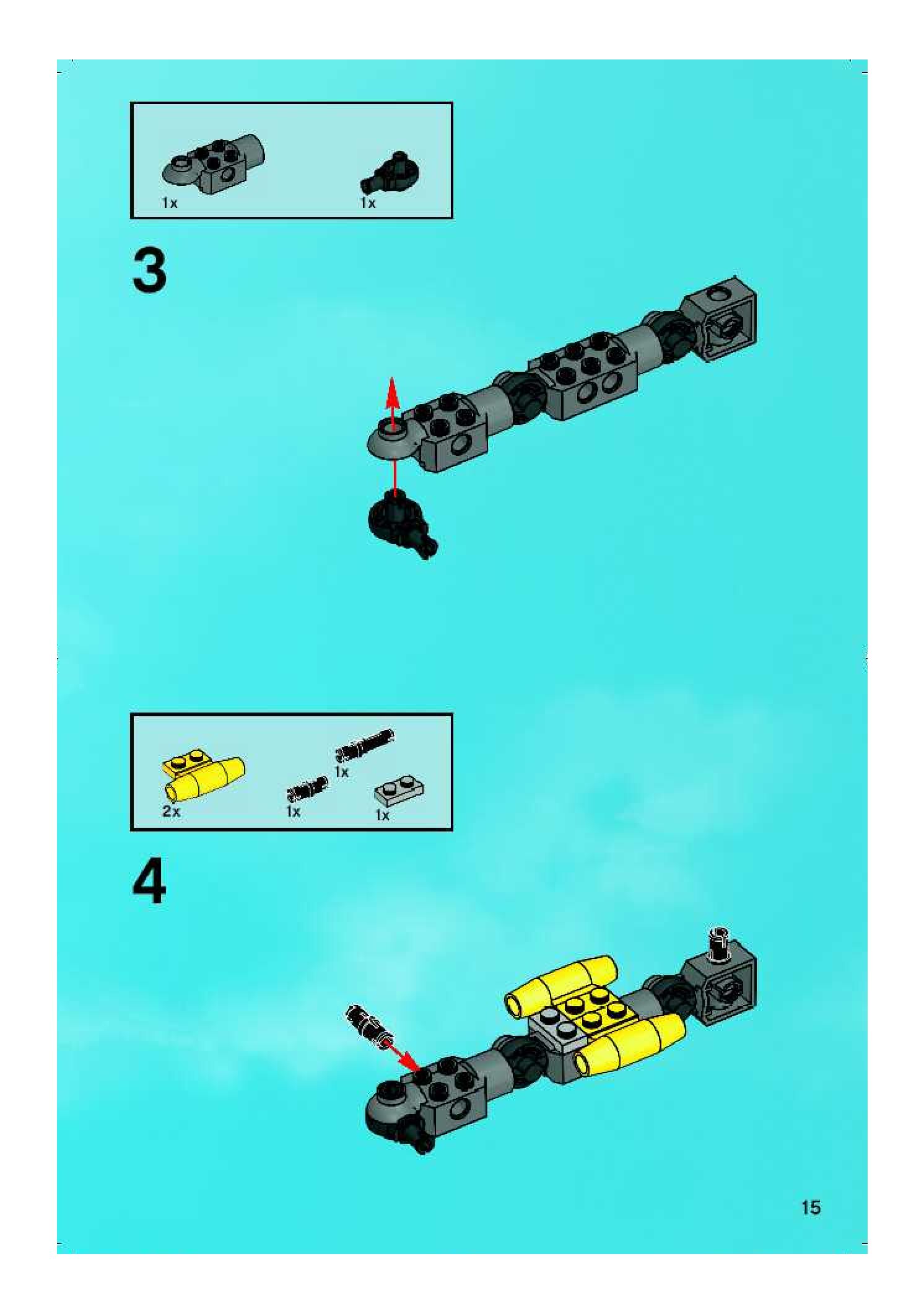 1x
1x

3

2x
1x
1x
1x

4

15