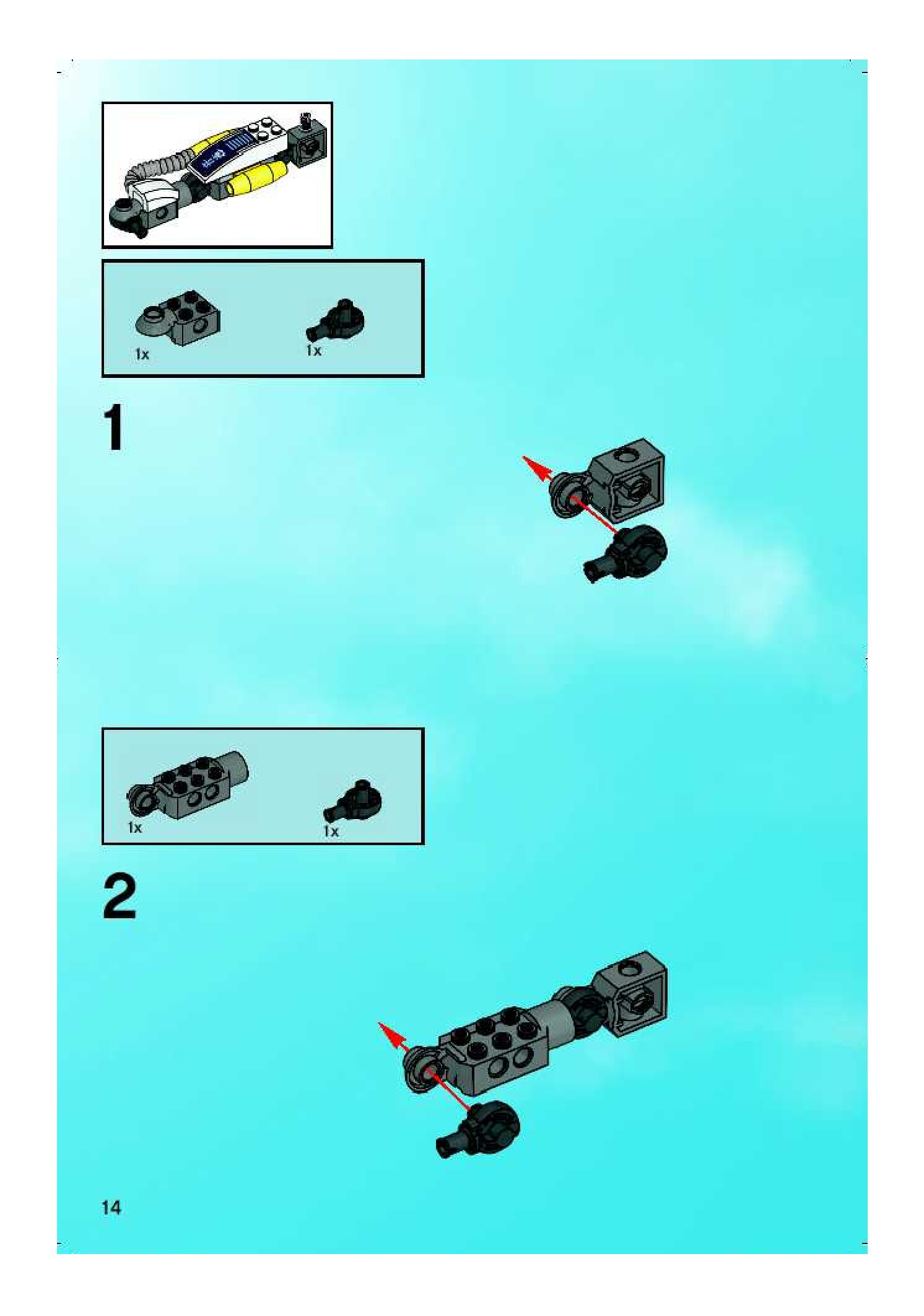 1x
1x

1

1x
1x

2

14