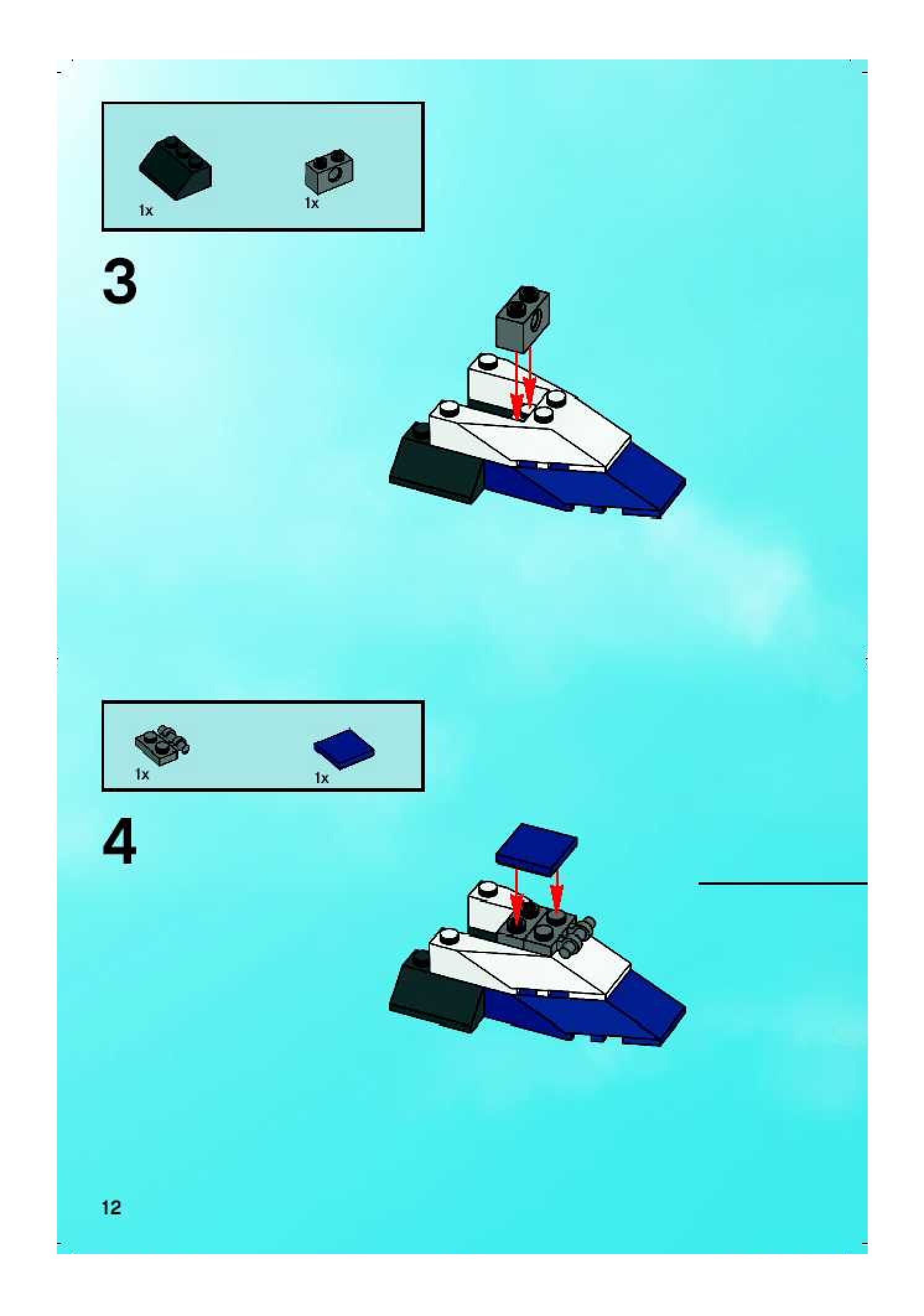 1x

1x

3

1x

1x

4

12