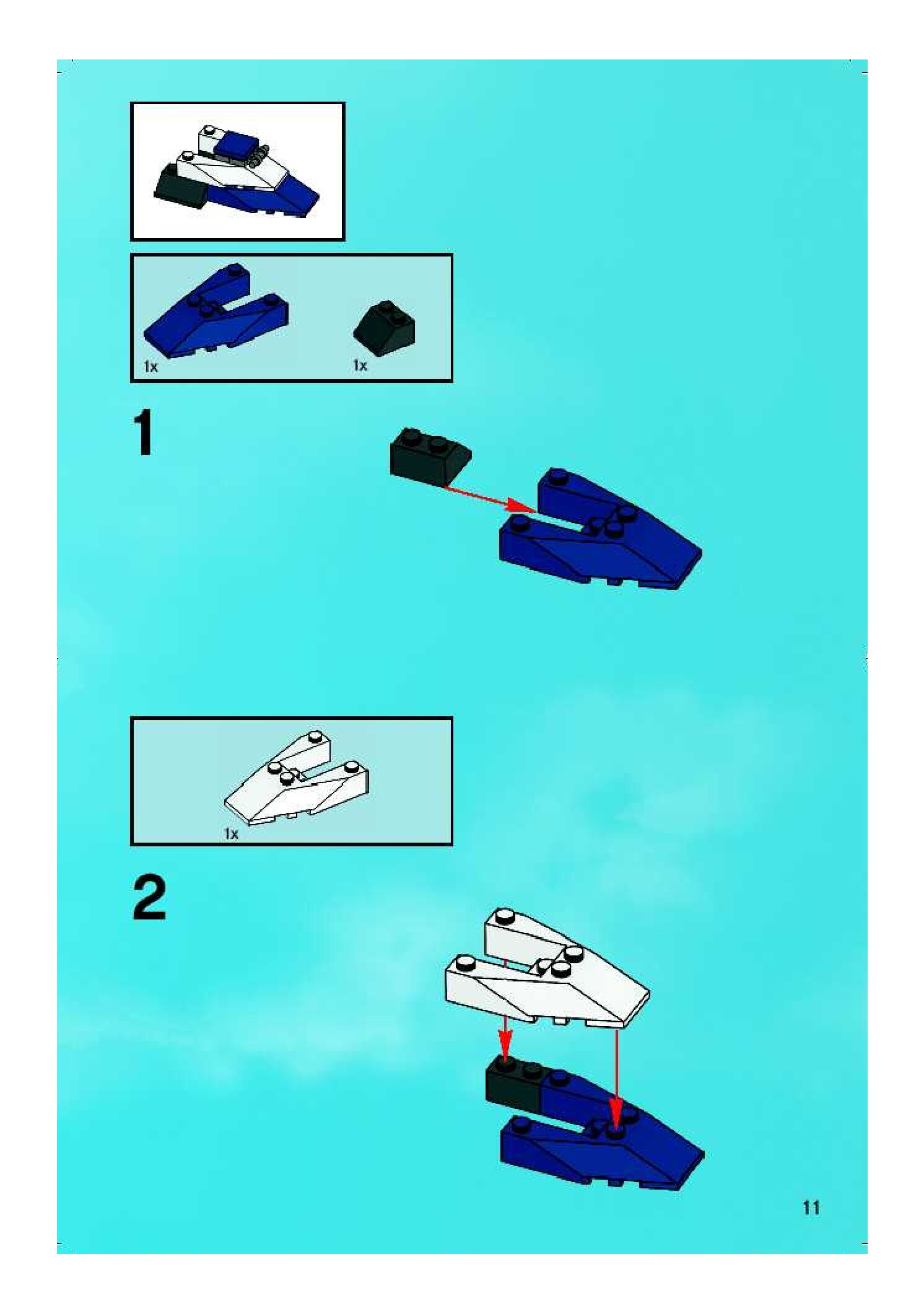 1x

1x

1

1x

2

11