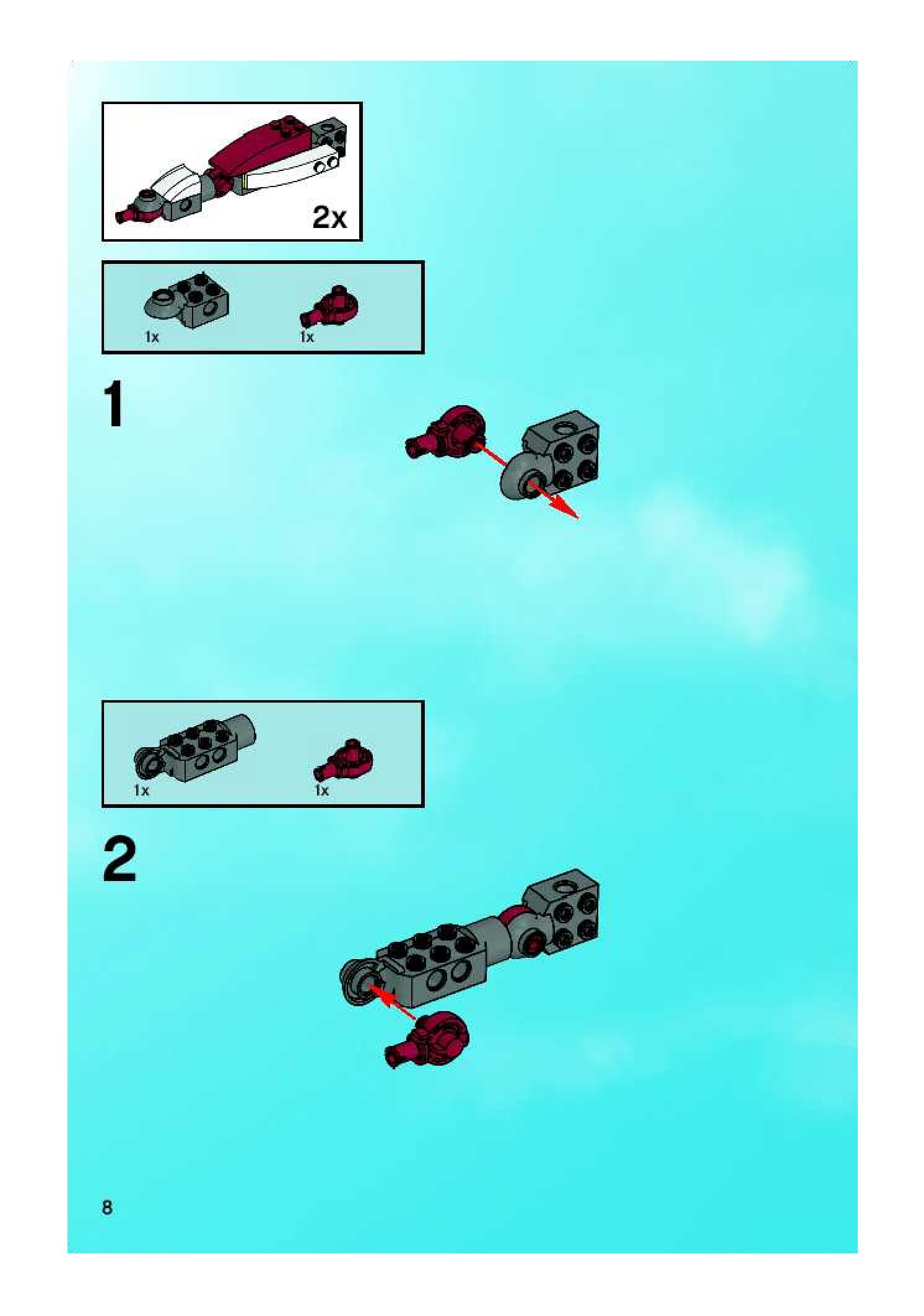 2x

1x 1x

1

1x 1x

2

8