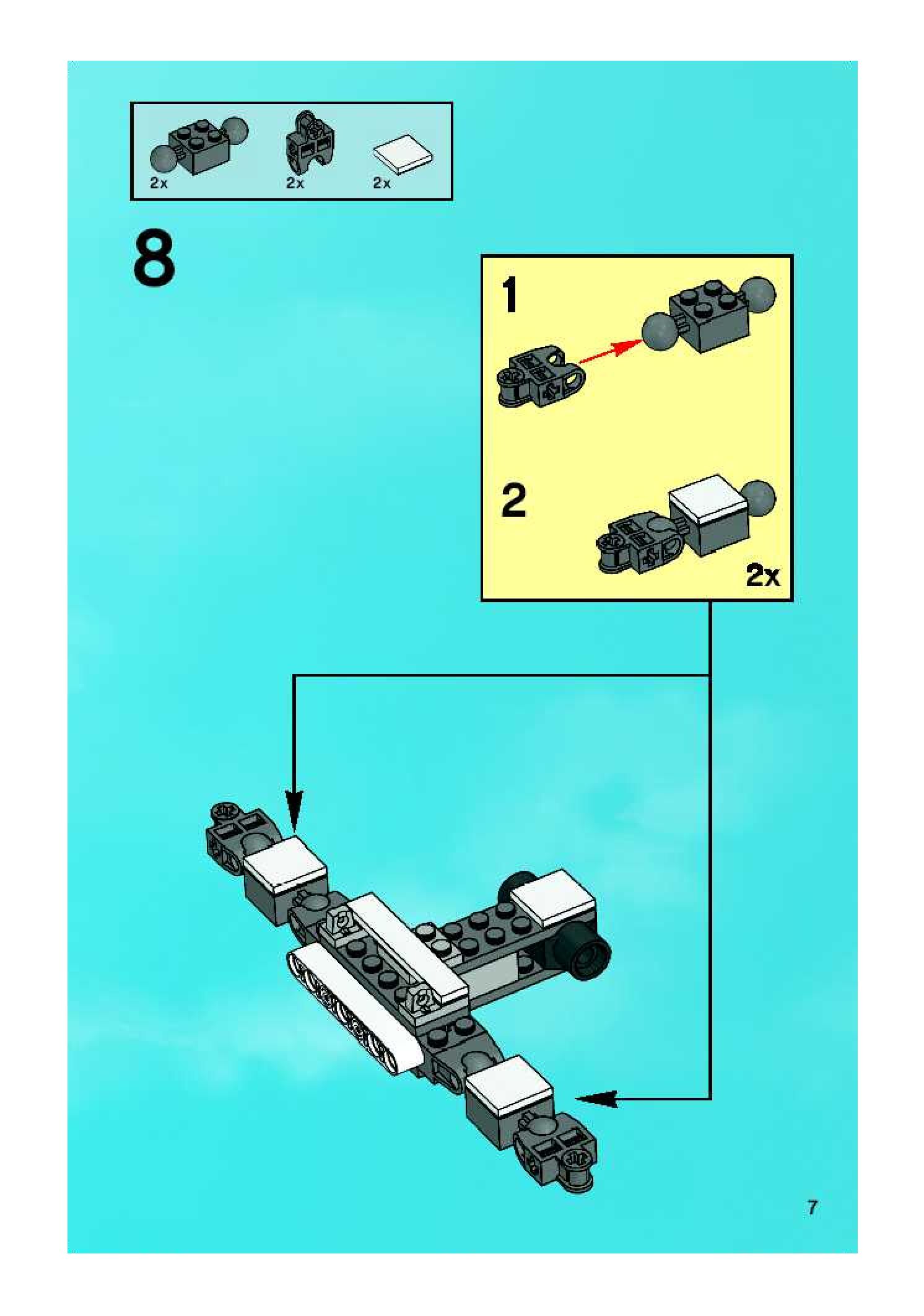 2x 2x 2x

8

1

2

2x

7