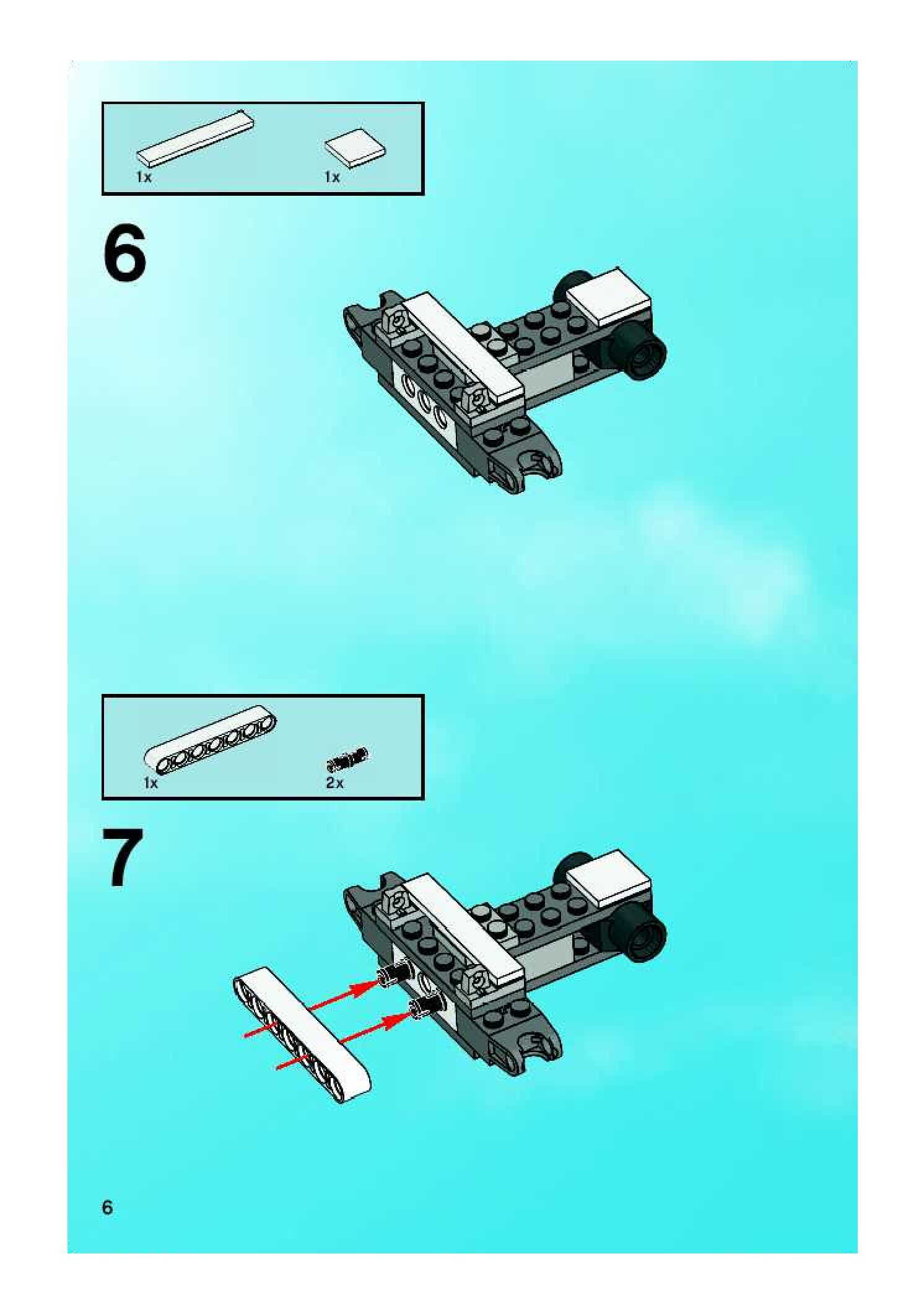 1x 1x

6

1x 2x

7

6