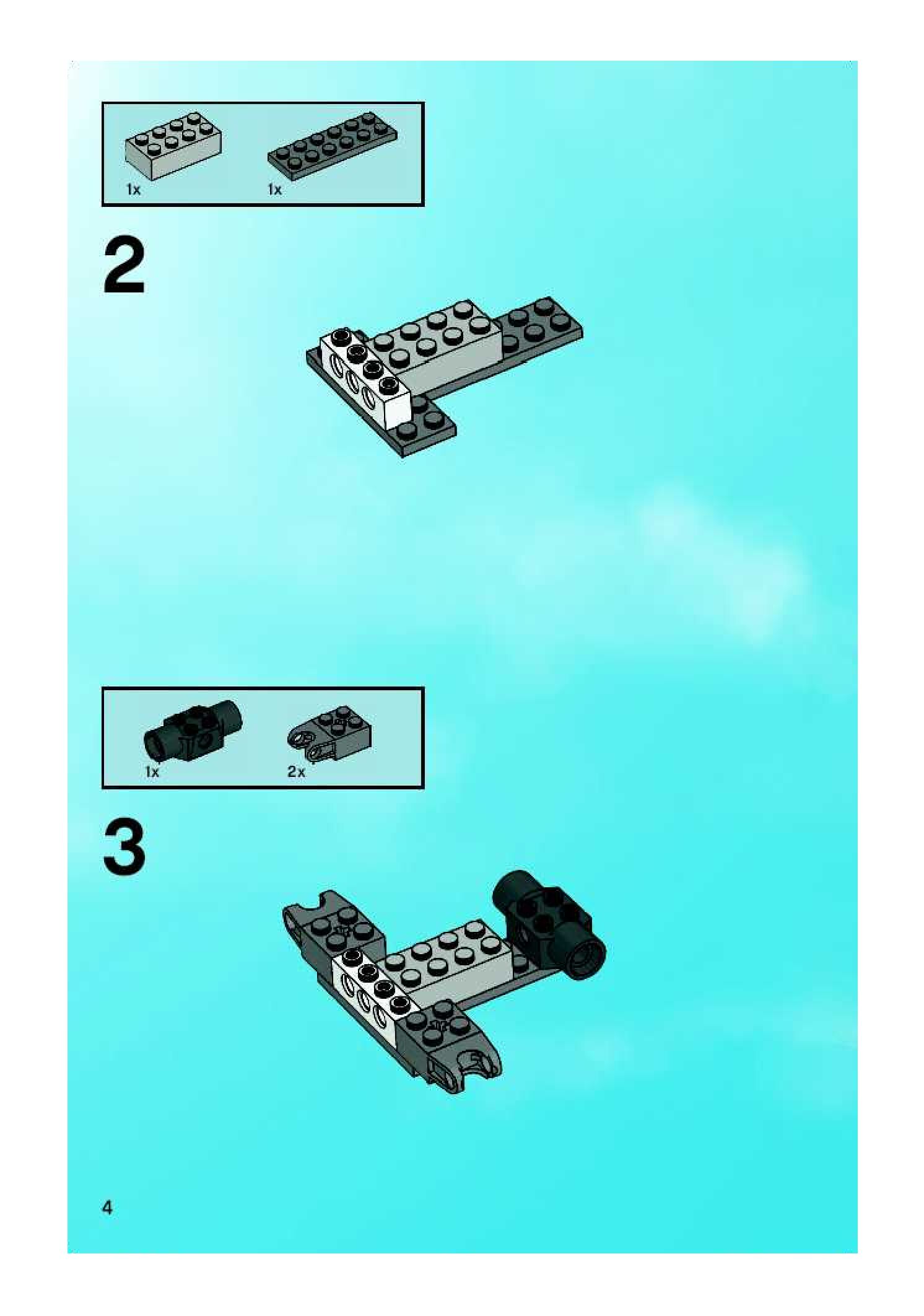 1x 1x

2

1x 2x

3

4