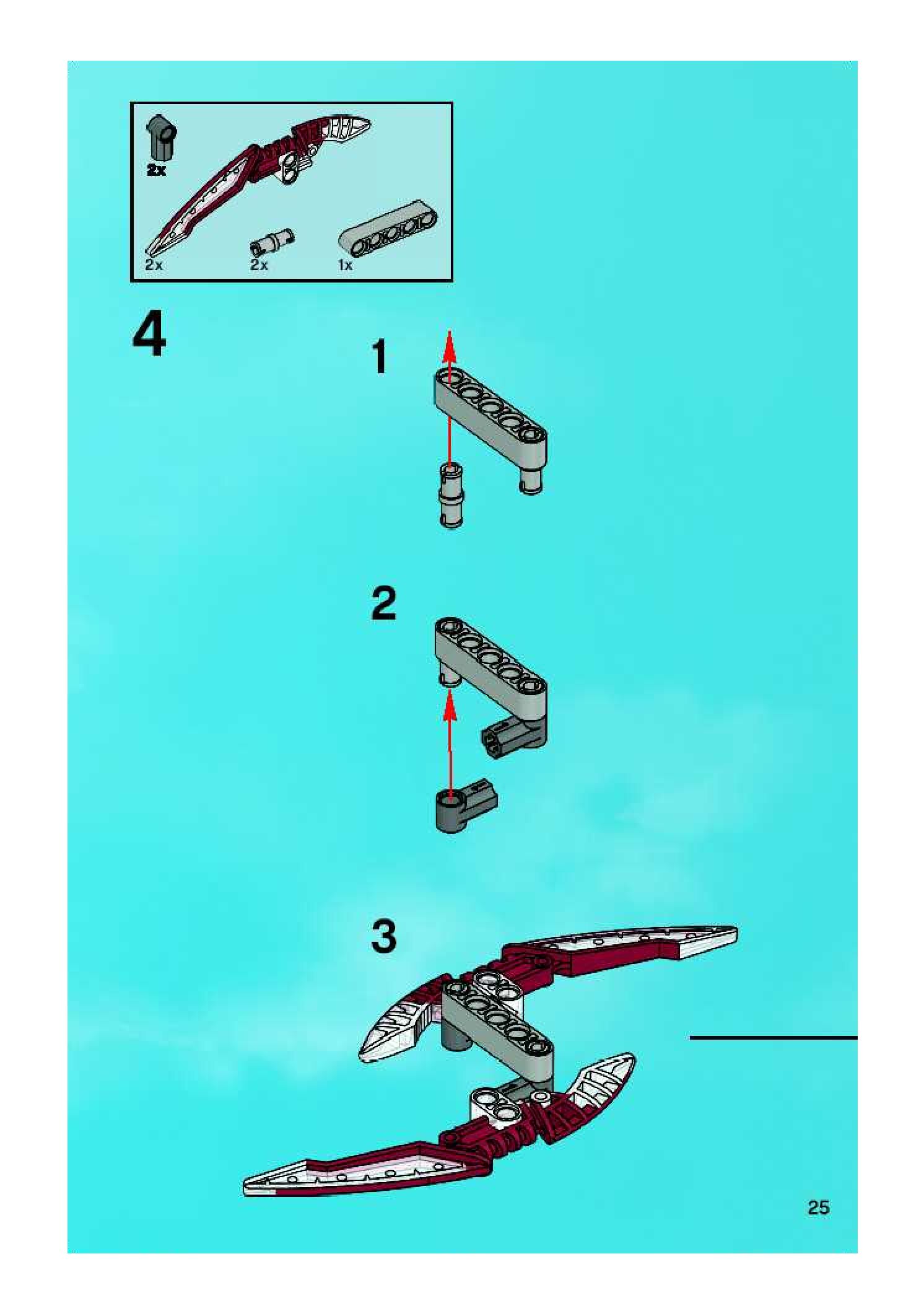 2x

2x

2x

1x

4

1

2

3

25