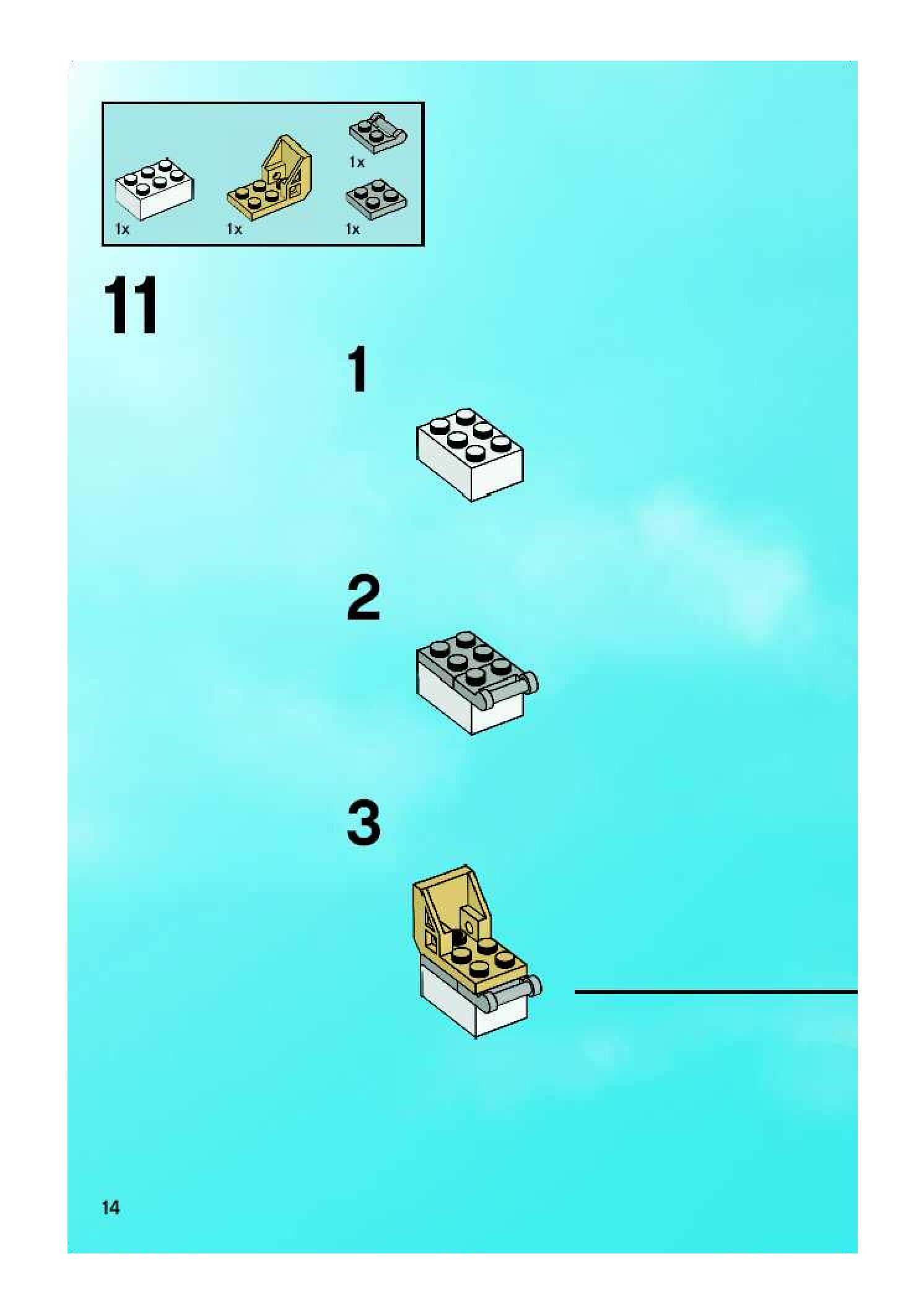 1x

1x

1x

1x

11

1

2

3

14