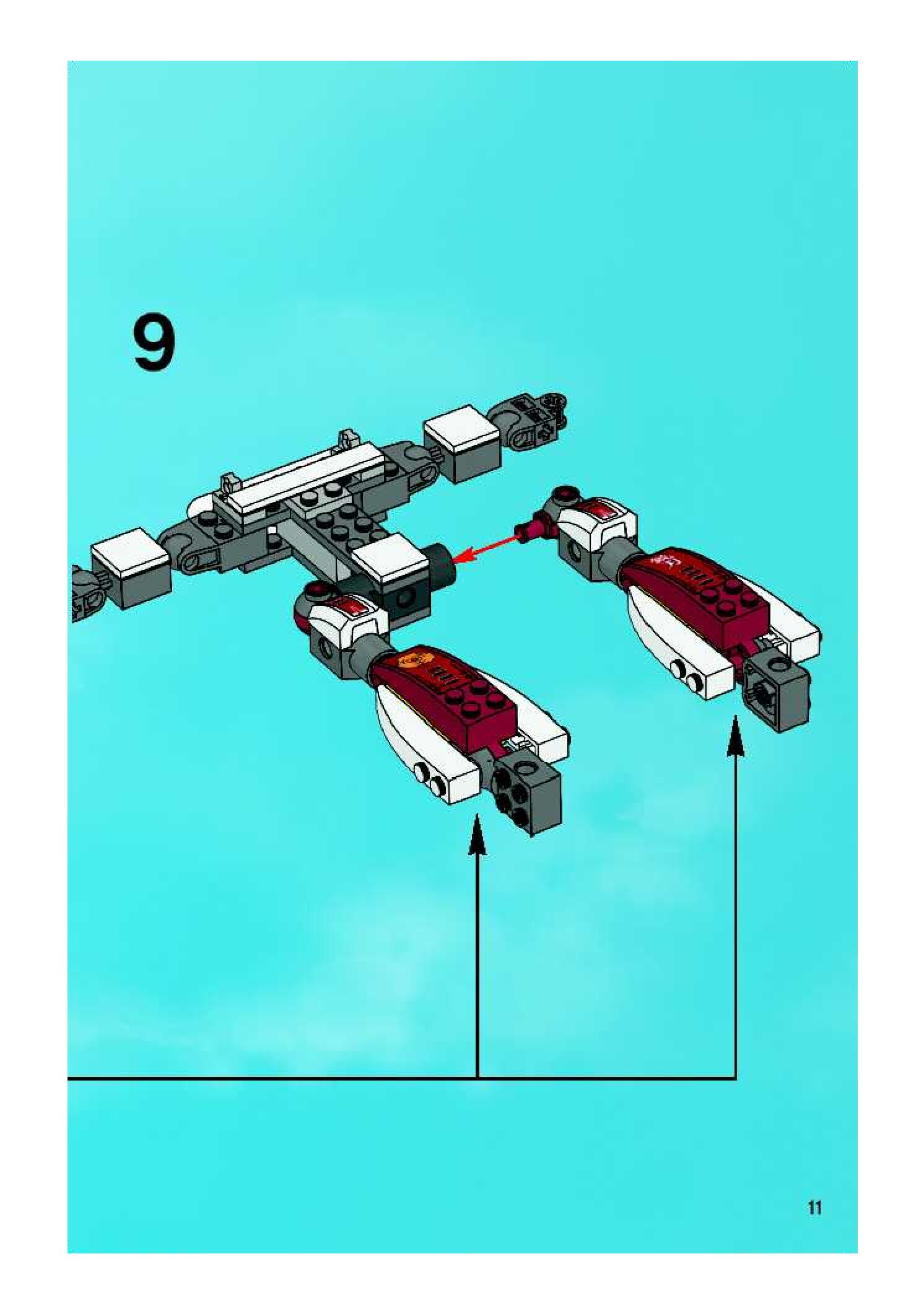 9

11