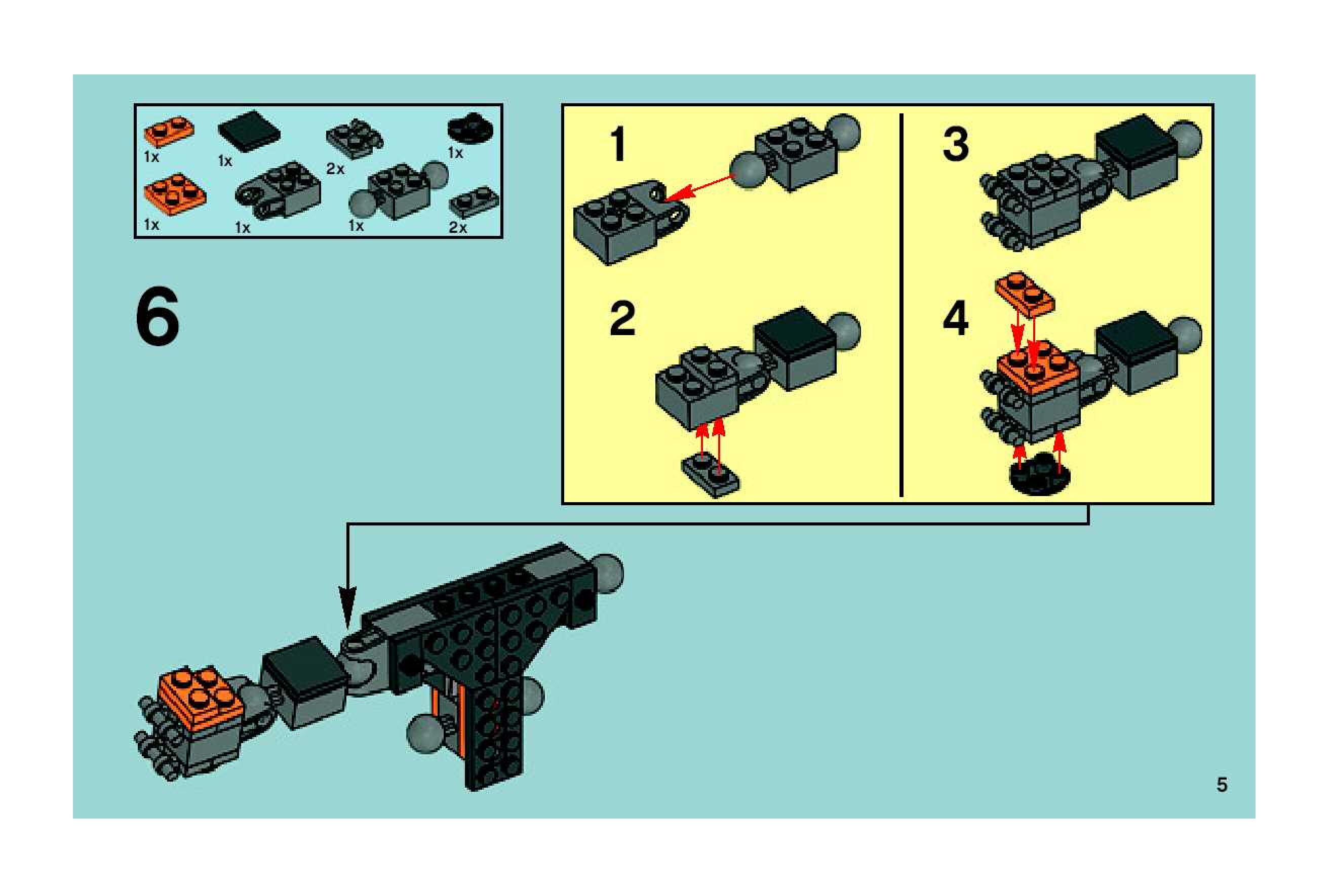 1x
1x
2x
1x
1x
1x
1x
2x

6

1

2

3

4

5