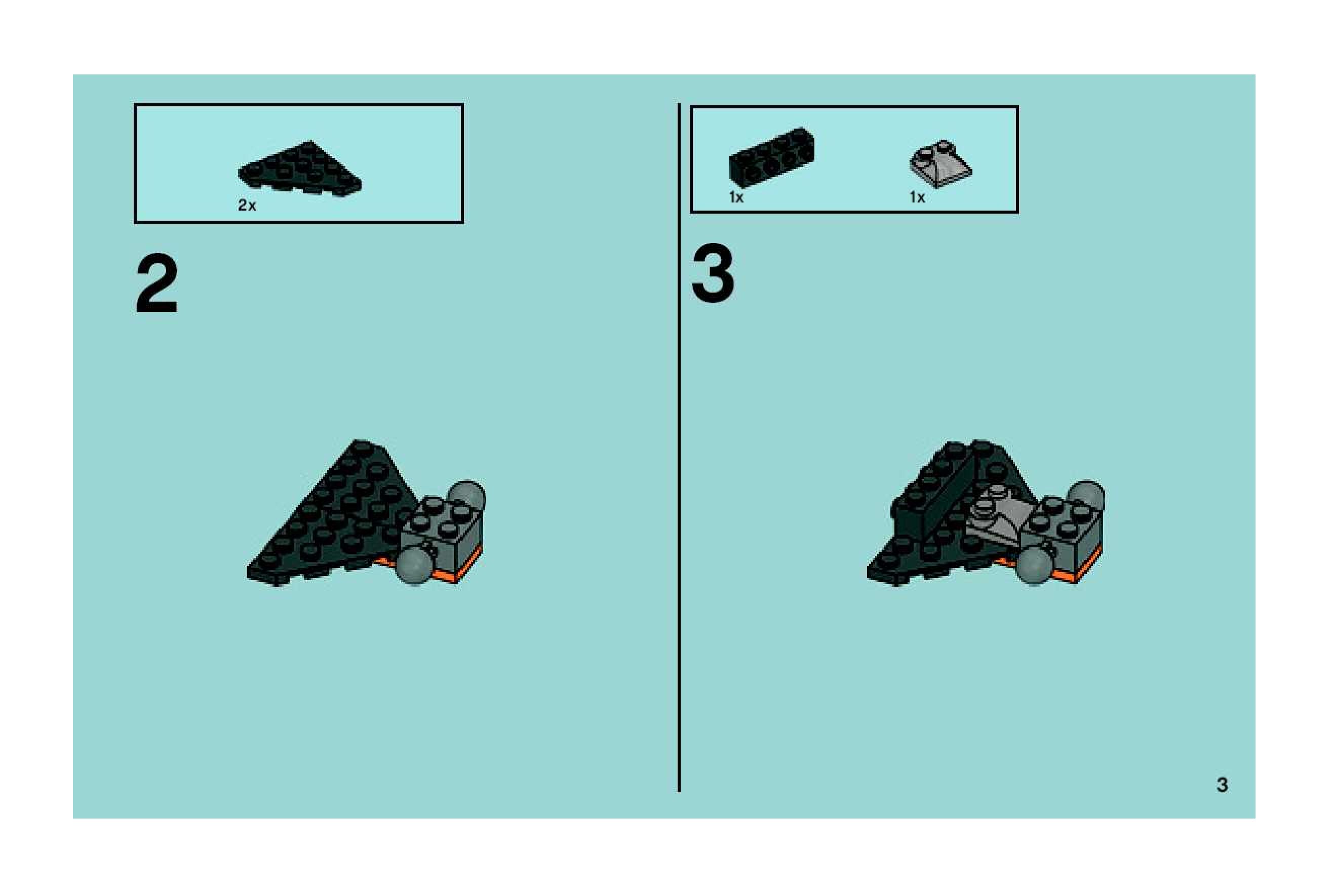 2x

2

1x

1x

3

3