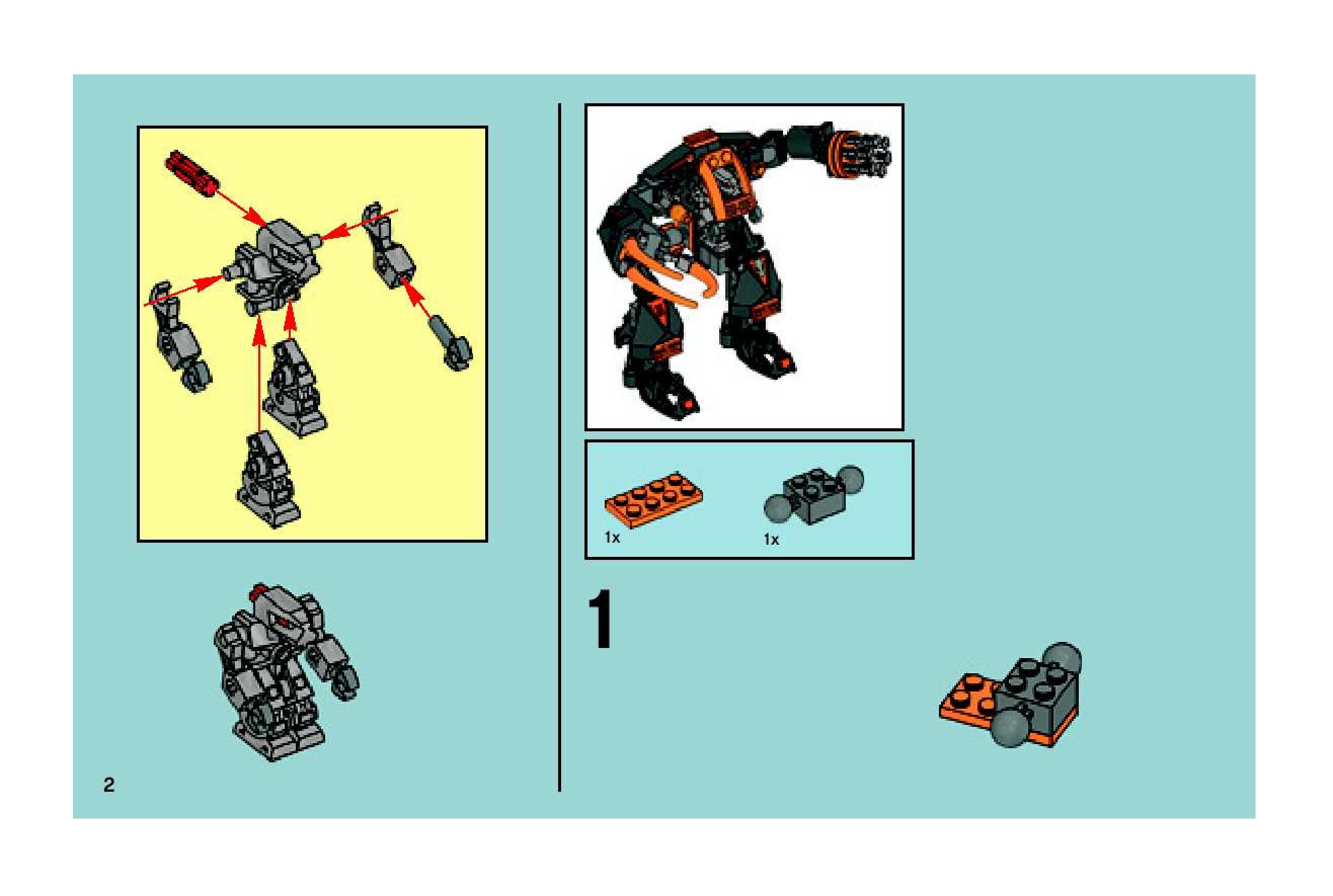 1x

1x

1

2