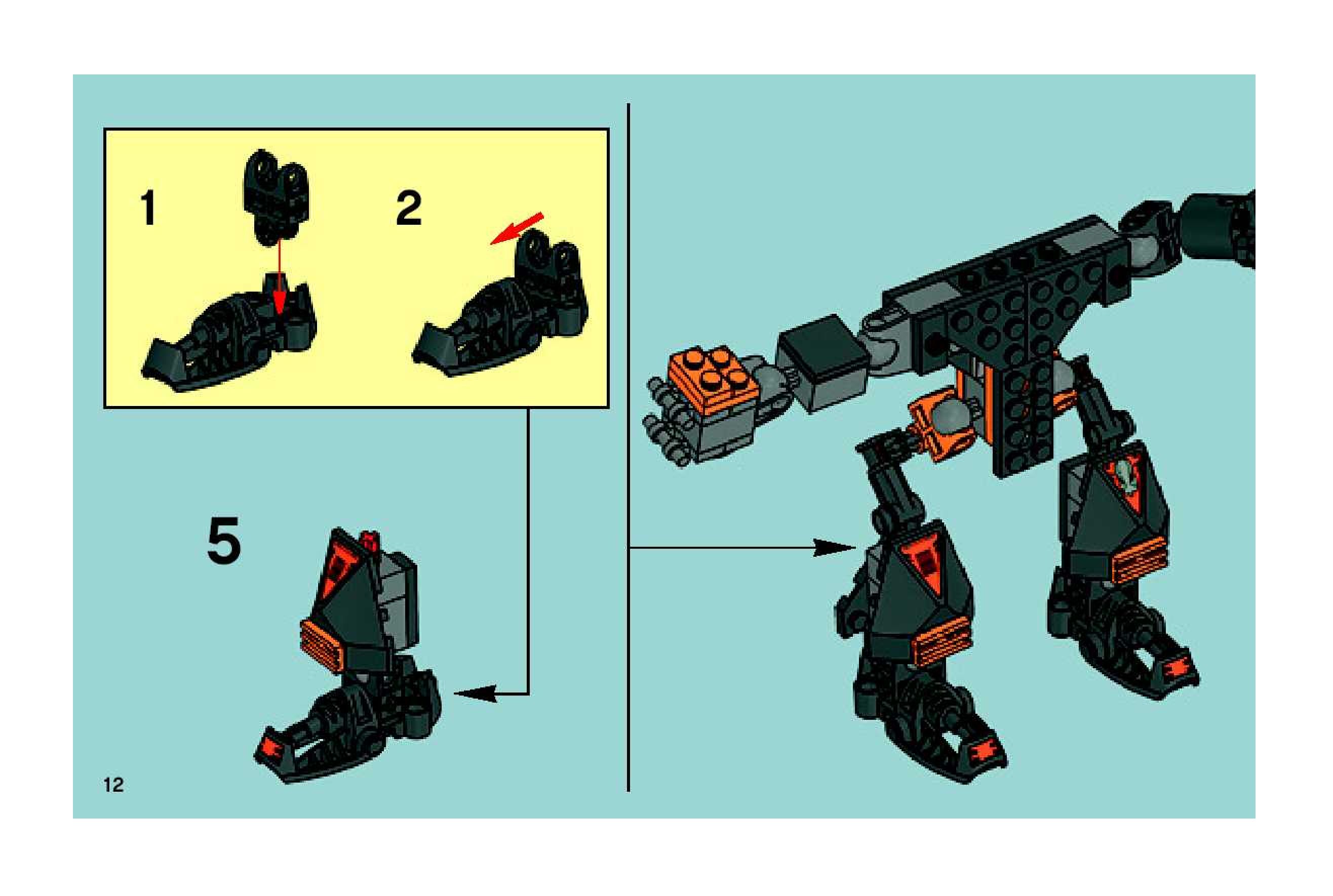 1

2

5

12