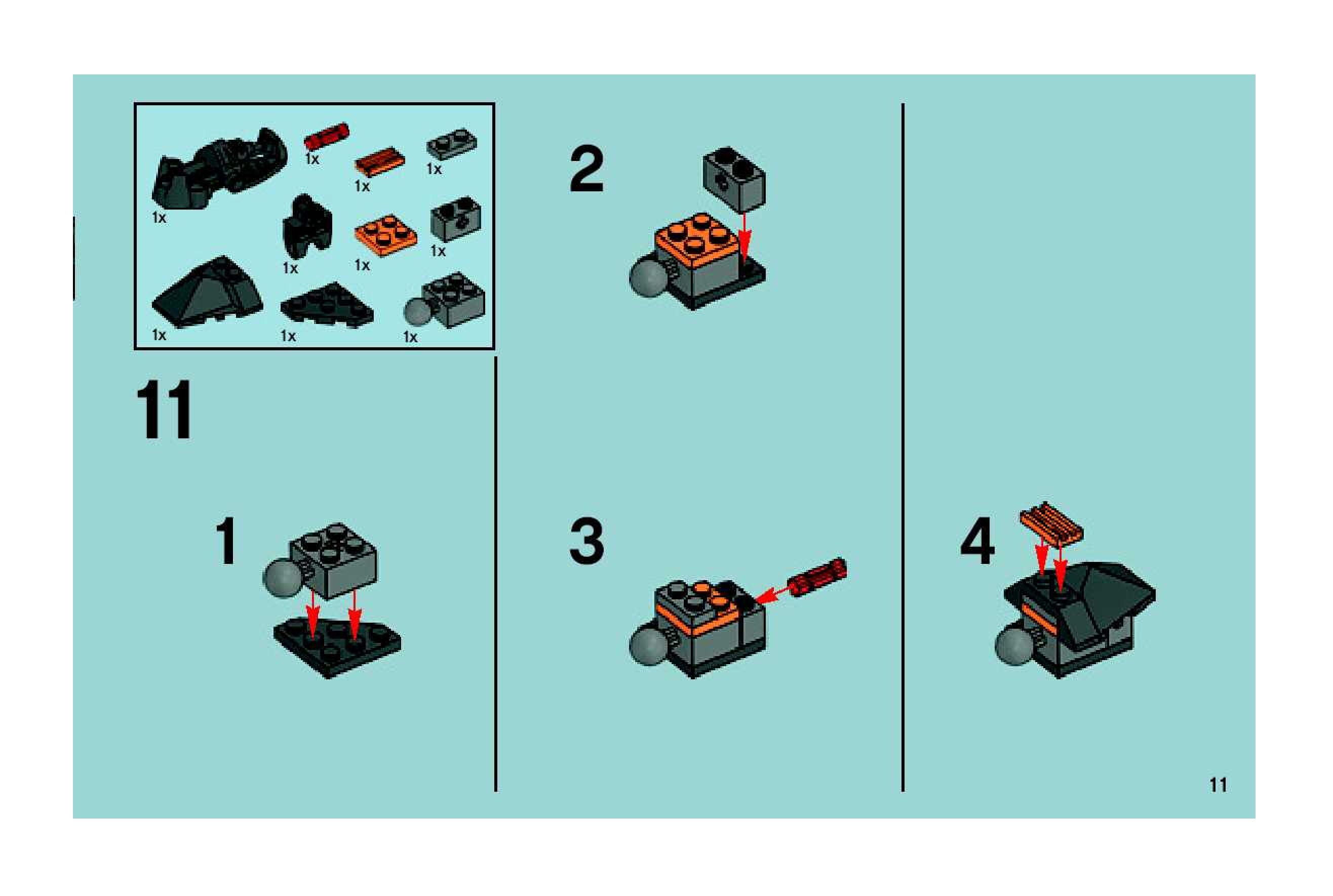 1x
1x
1x
1x
1x
1x
1x
1x
1x
1x

11

1

2

3

4

11